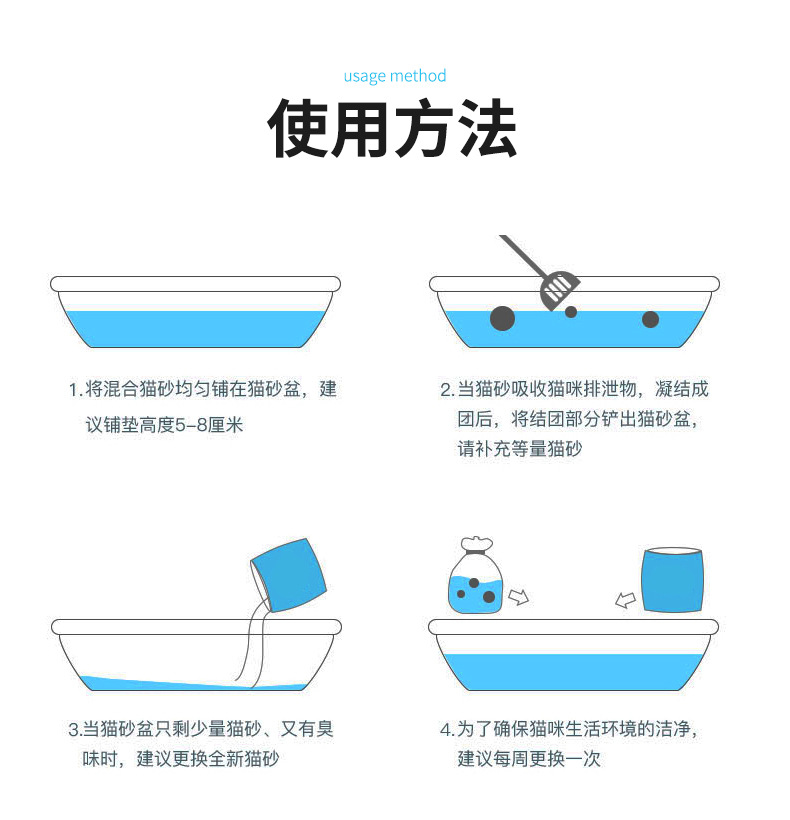 usage method

使用方法

1.将混合猫砂均匀铺在猫砂盆，建议铺垫高度5-8厘米

2.当猫砂吸收猫咪排泄物，凝结成团后，将结团部分铲出猫砂盆，请补充等量猫砂

3.当猫砂盆只剩少量猫砂、又有臭味时，建议更换全新猫砂

4.为了确保猫咪生活环境的洁净，建议每周更换一次