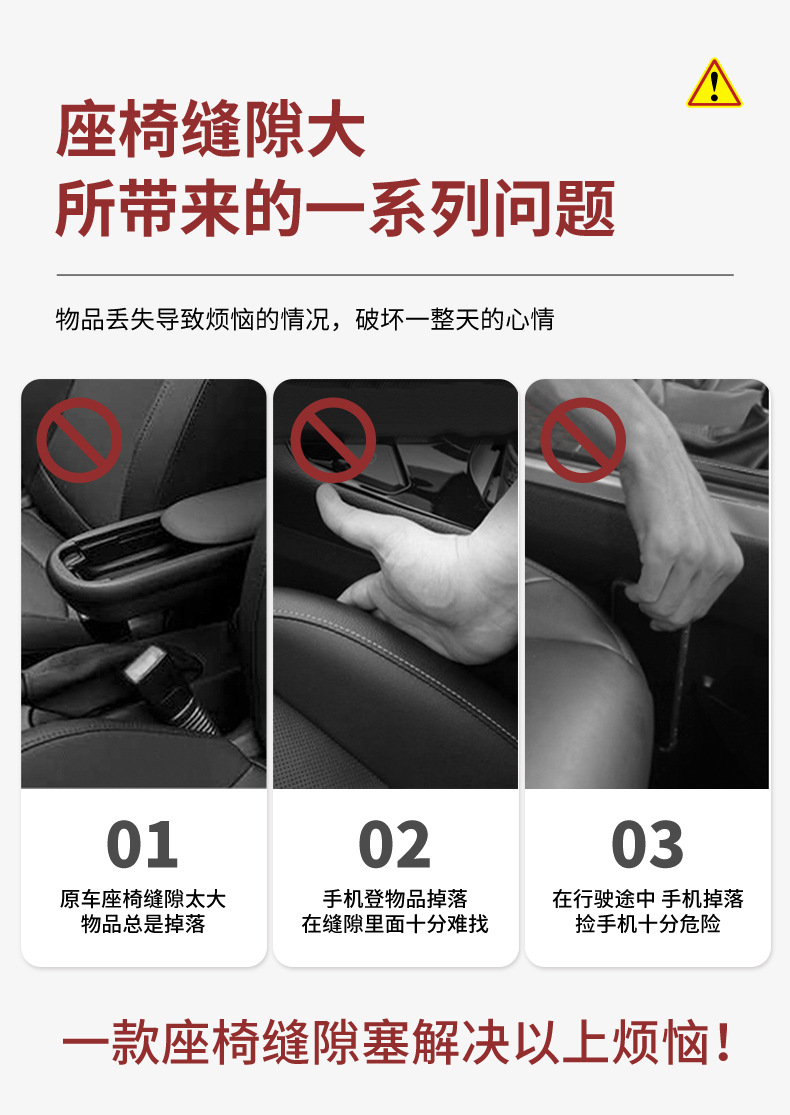 座椅缝隙大
所带来的一系列问题

物品丢失导致烦恼的情况，破坏一整天的心情

01
原车座椅缝隙太大
物品总是掉落

02
手机登物品掉落
在缝隙里面十分难找

03
在行驶途中 手机掉落
捡手机十分危险

一款座椅缝隙塞解决以上烦恼！