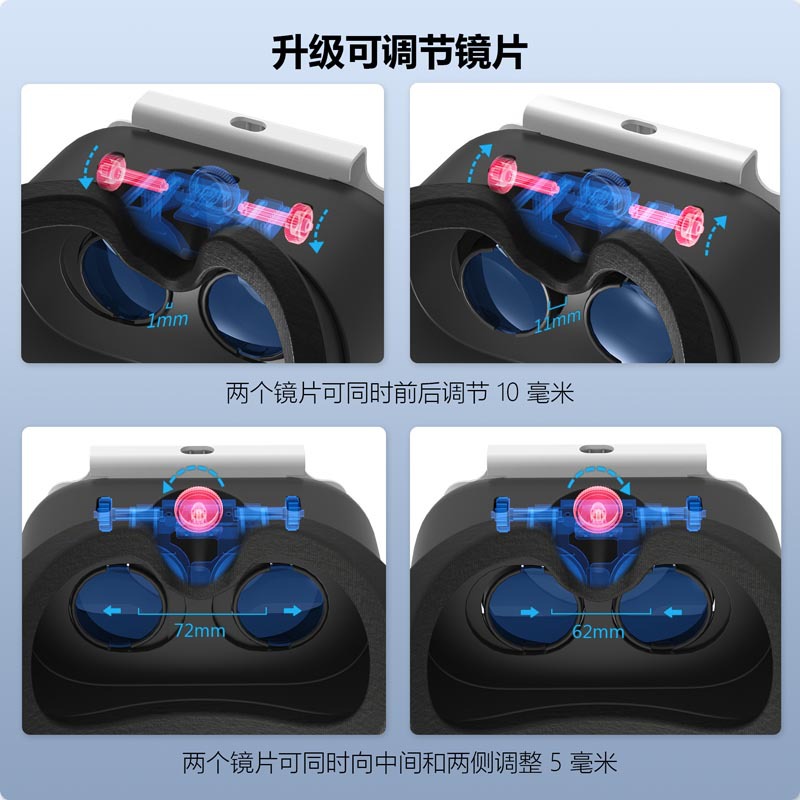 升级可调节镜片

1mm

11mm

两个镜片可同时前后调节 10 毫米

72mm

62mm

两个镜片可同时向中间和两侧调整 5 毫米