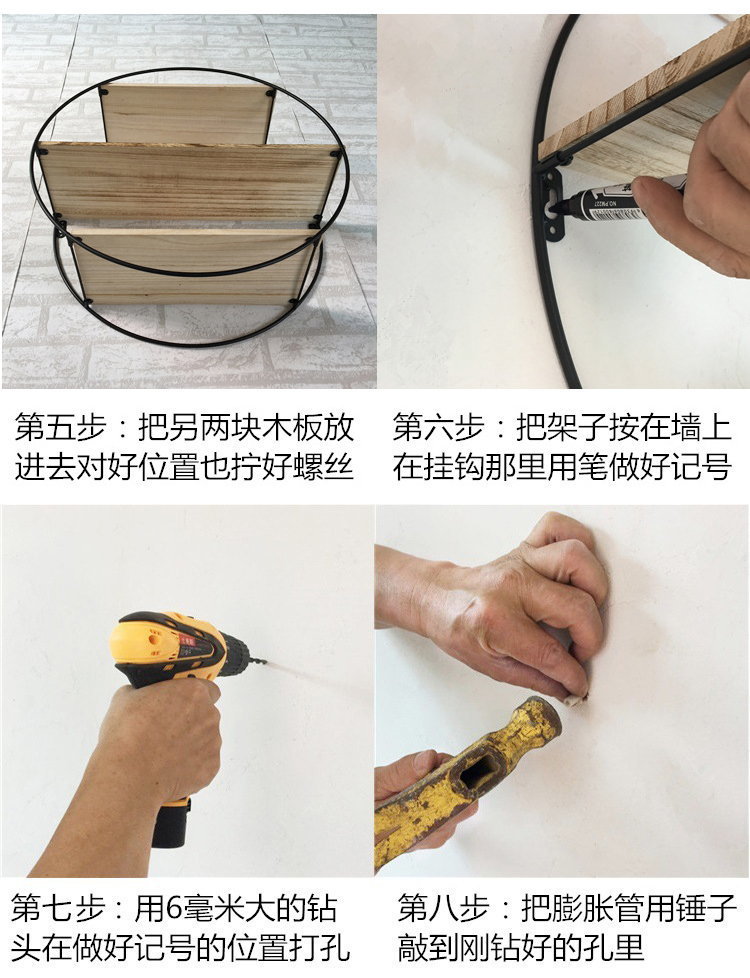 第五步：把另两块木板放进去对好位置也拧好螺丝

第六步：把架子按在墙上在挂钩那里用笔做好记号

第七步：用6毫米大的钻头在做好记号的位置打孔

第八步：把膨胀管用锤子敲到刚钻好的孔里