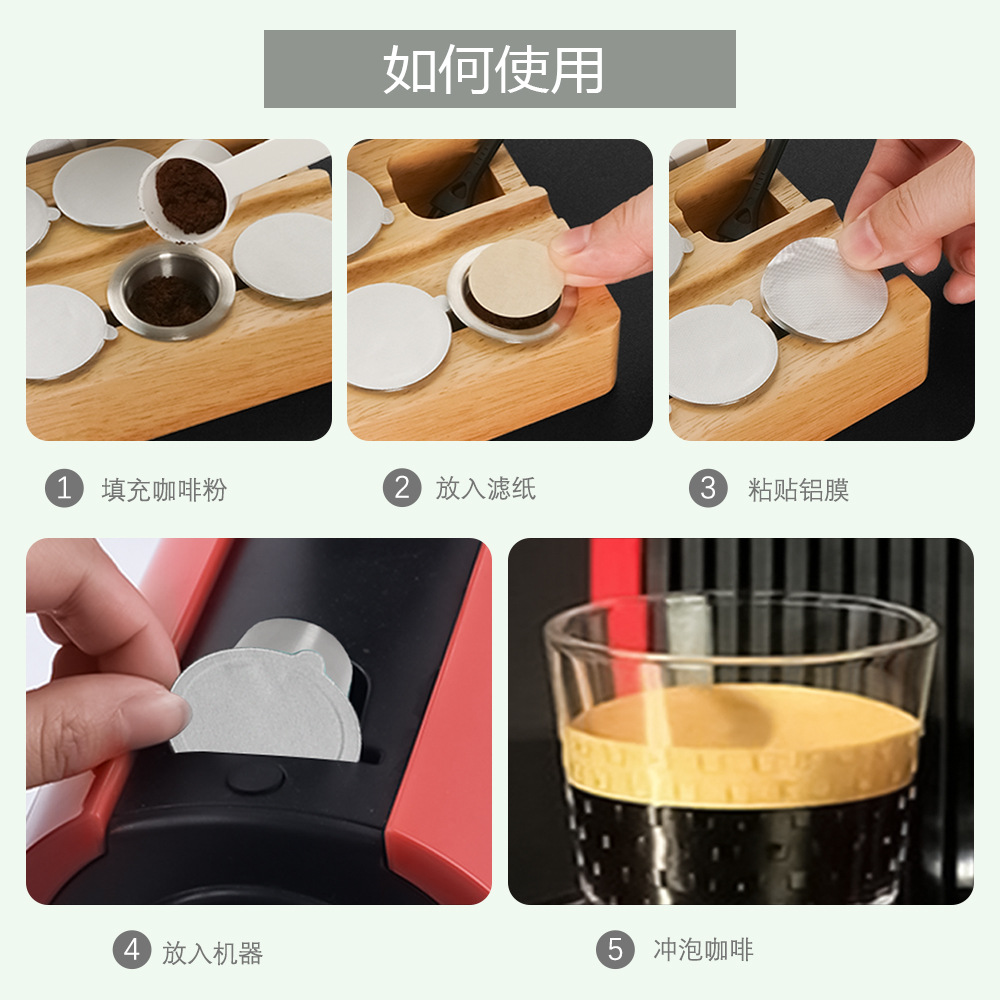 如何使用

1 填充咖啡粉

2 放入滤纸

3 粘贴铝膜

4 放入机器

5 冲泡咖啡