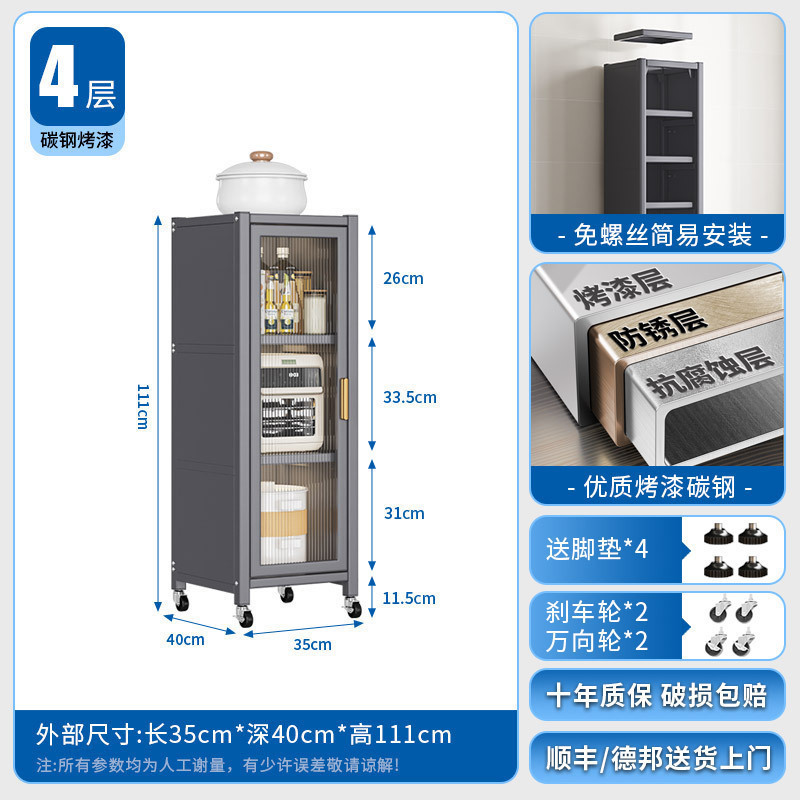 4层
碳钢烤漆

111cm
26cm
33.5cm
31cm
11.5cm
40cm
35cm

外部尺寸:长35cm*深40cm*高111cm
注:所有参数均为人工谢量,有少许误差敬请谅解!

- 免螺丝简易安装 -

烤漆层
防锈层
抗腐蚀层
- 优质烤漆碳钢 -

送脚垫*4

刹车轮*2
万向轮*2

十年质保 破损包赔

顺丰/德邦送货上门