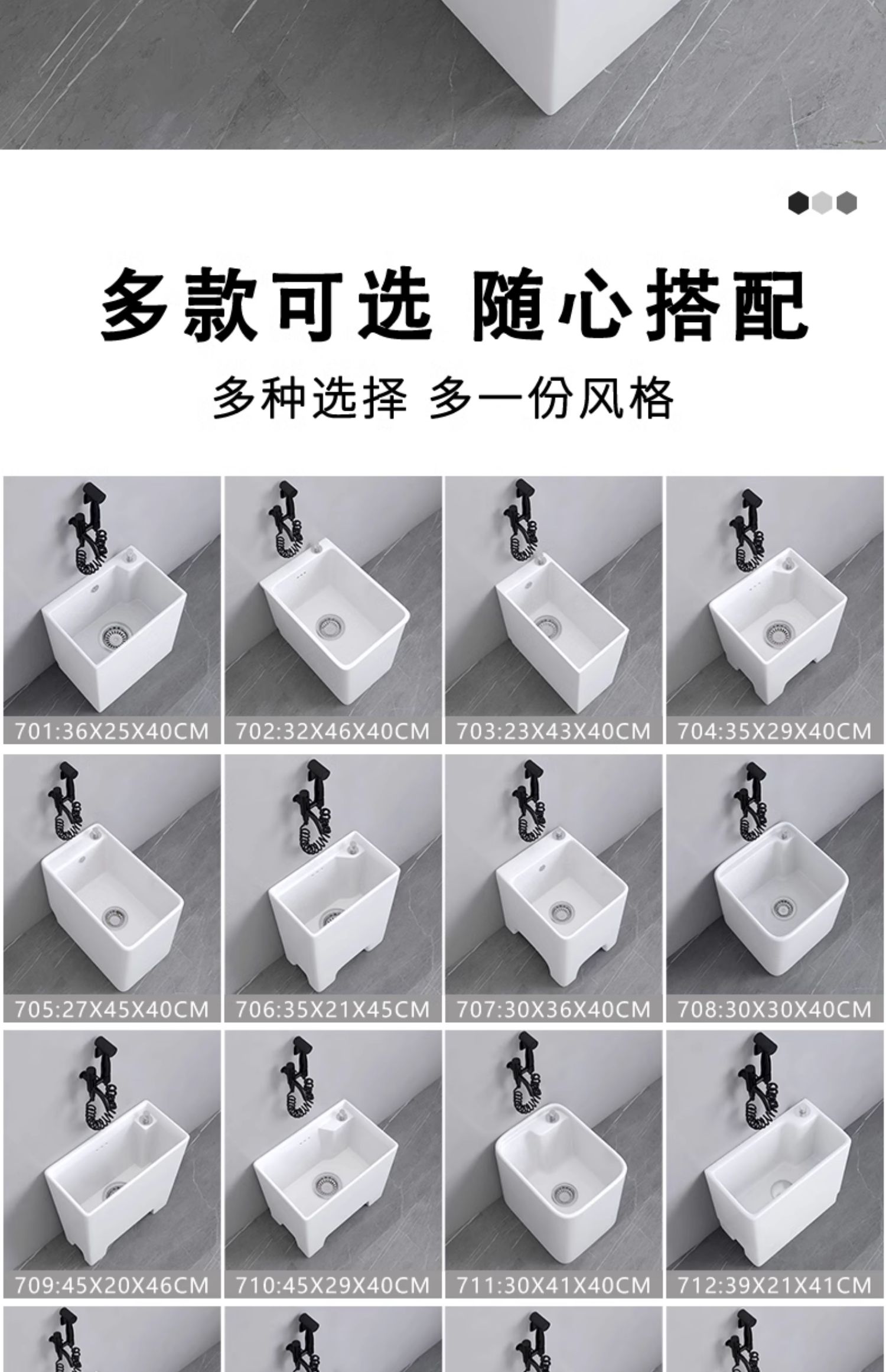 多款可选 随心搭配

多种选择 多一份风格

701:36X25X40CM
702:32X46X40CM
703:23X43X40CM
704:35X29X40CM
705:27X45X40CM
706:35X21X45CM
707:30X36X40CM
708:30X30X40CM
709:45X20X46CM
710:45X29X40CM
711:30X41X40CM
712:39X21X41CM