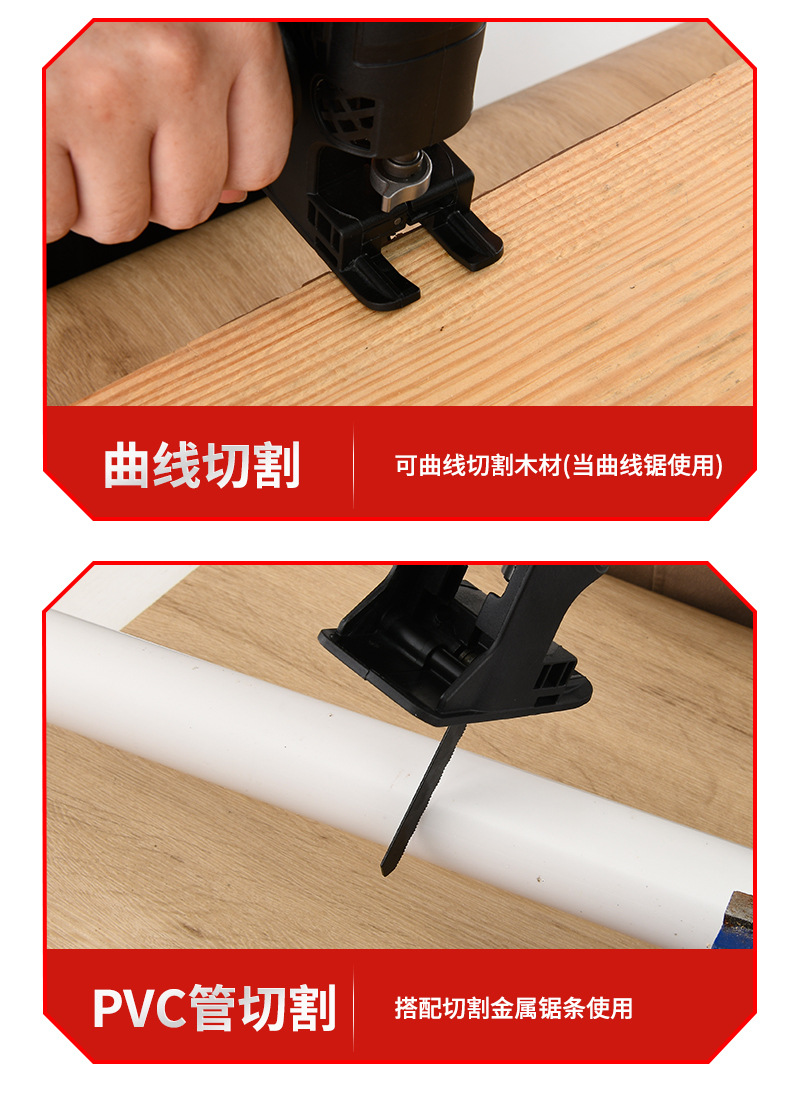 曲线切割

可曲线切割木材(当曲线锯使用)

PVC管切割

搭配切割金属锯条使用