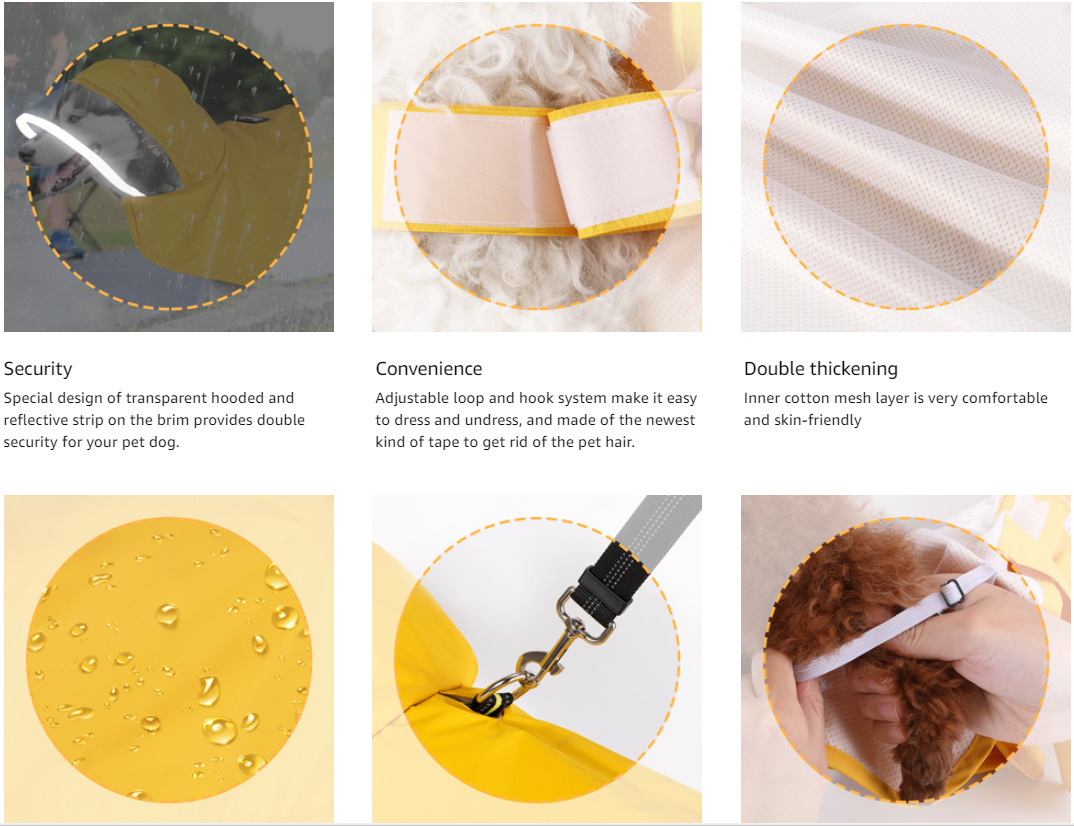 Security
Special design of transparent hooded and reflective strip on the brim provides double security for your pet dog.

Convenience
Adjustable loop and hook system make it easy to dress and undress, and made of the newest kind of tape to get rid of the pet hair.

Double thickening
Inner cotton mesh layer is very comfortable and skin-friendly