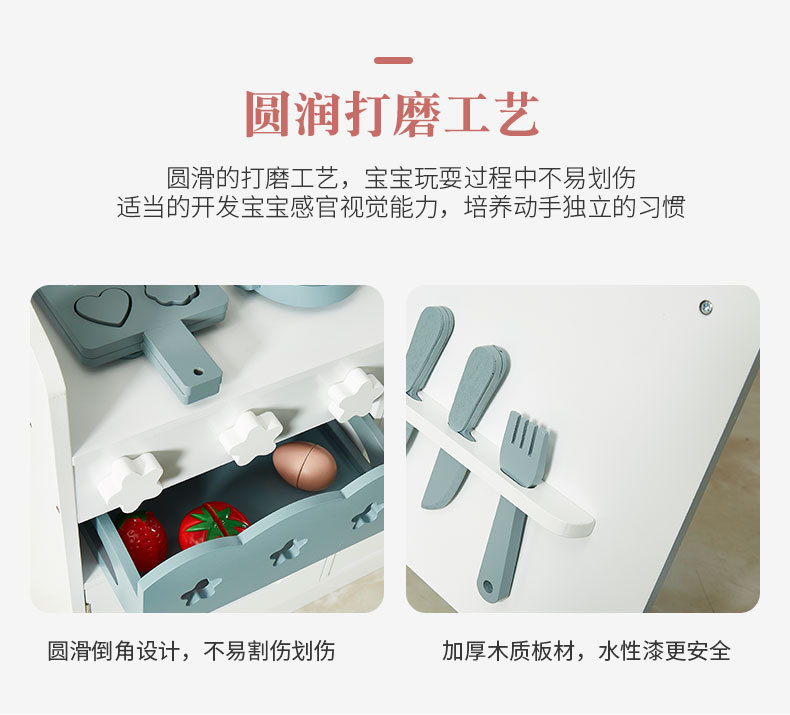 圆润打磨工艺

圆滑的打磨工艺，宝宝玩耍过程中不易划伤
适当的开发宝宝感官视觉能力，培养动手独立的习惯

圆滑倒角设计，不易割伤划伤

加厚木质板材，水性漆更安全