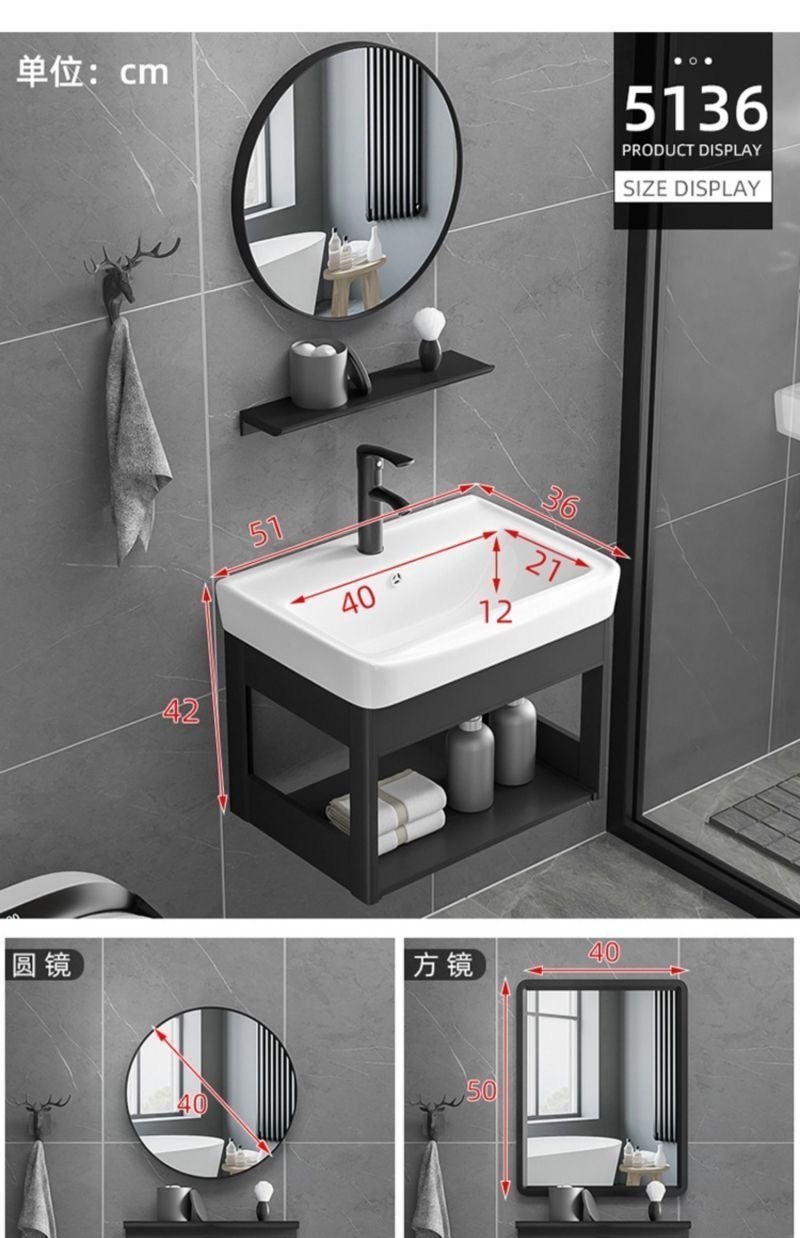 单位：cm

5136
PRODUCT DISPLAY
SIZE DISPLAY

51
36
40
21
12
42

圆镜
40

方镜
40
50