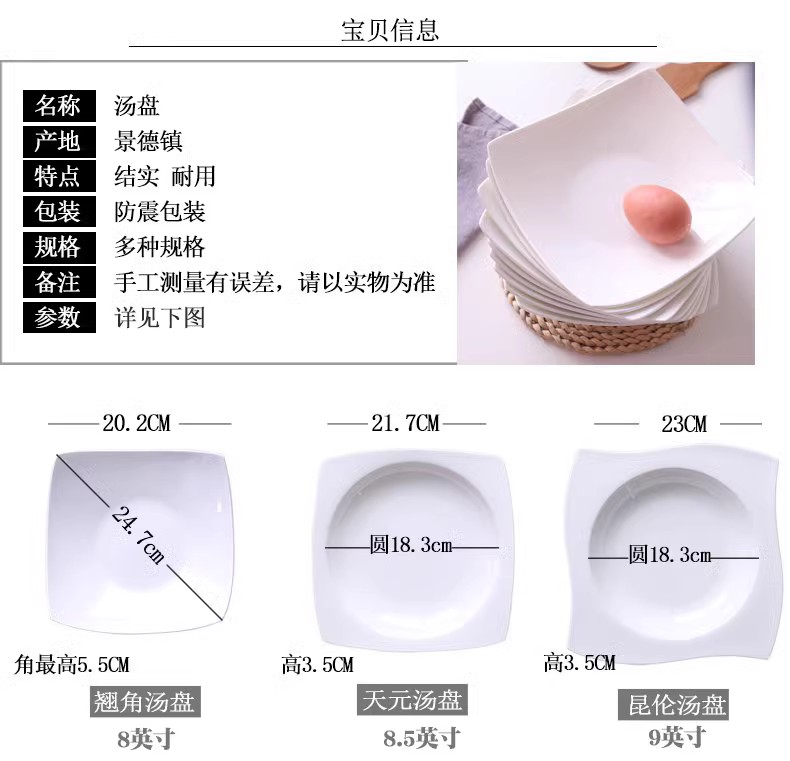 宝贝信息

| 名称 | 汤盘 |
|---|---|
| 产地 | 景德镇 |
| 特点 | 结实 耐用 |
| 包装 | 防震包装 |
| 规格 | 多种规格 |
| 备注 | 手工测量有误差，请以实物为准 |
| 参数 | 详见下图 |

20.2CM
24.7cm
角最高5.5CM
翘角汤盘
8英寸

21.7CM
圆18.3cm
高3.5CM
天元汤盘
8.5英寸

23CM
圆18.3cm
高3.5CM
昆伦汤盘
9英寸