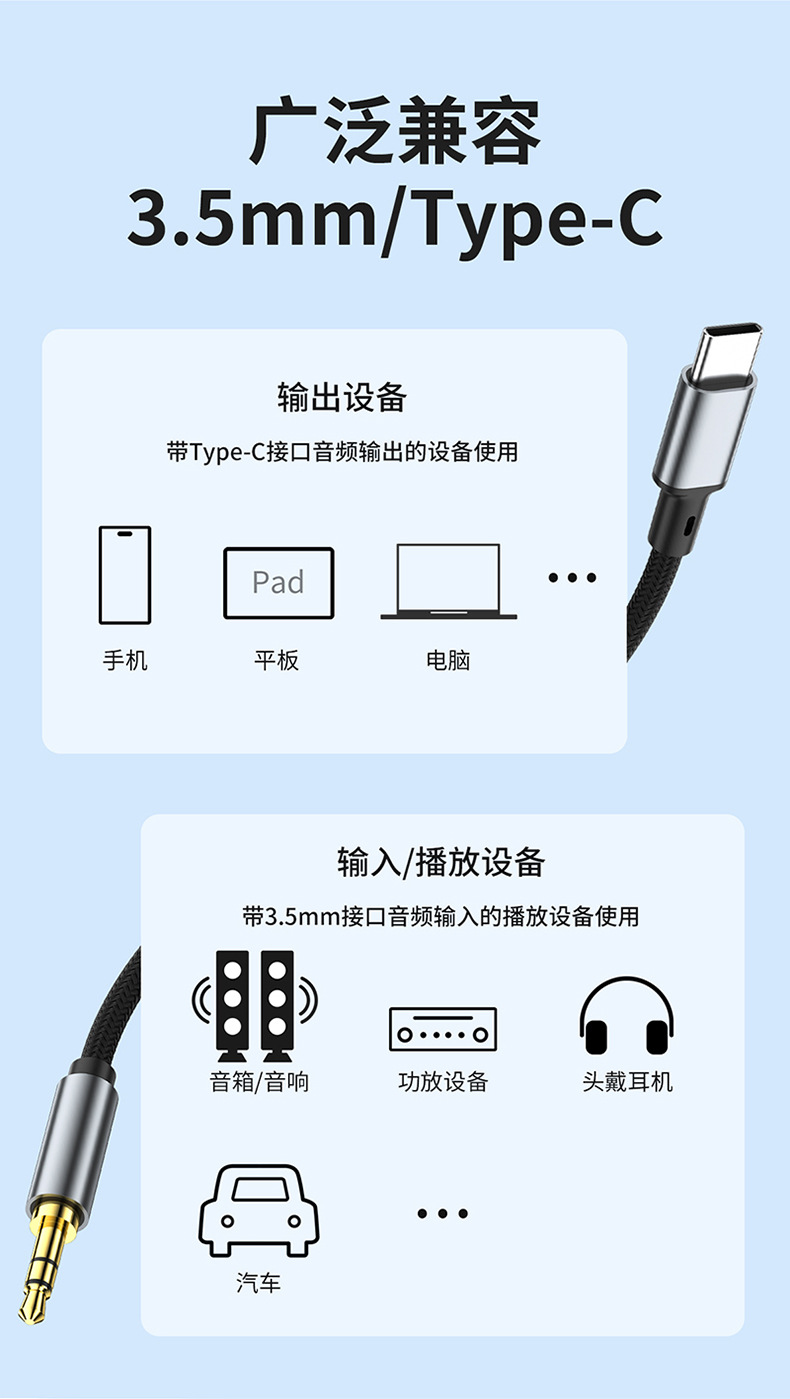 广泛兼容
3.5mm/Type-C

输出设备
带Type-C接口音频输出的设备使用

Pad
…

手机 平板 电脑

输入/播放设备
带3.5mm接口音频输入的播放设备使用

音箱/音响 功放设备 头戴耳机

…

汽车