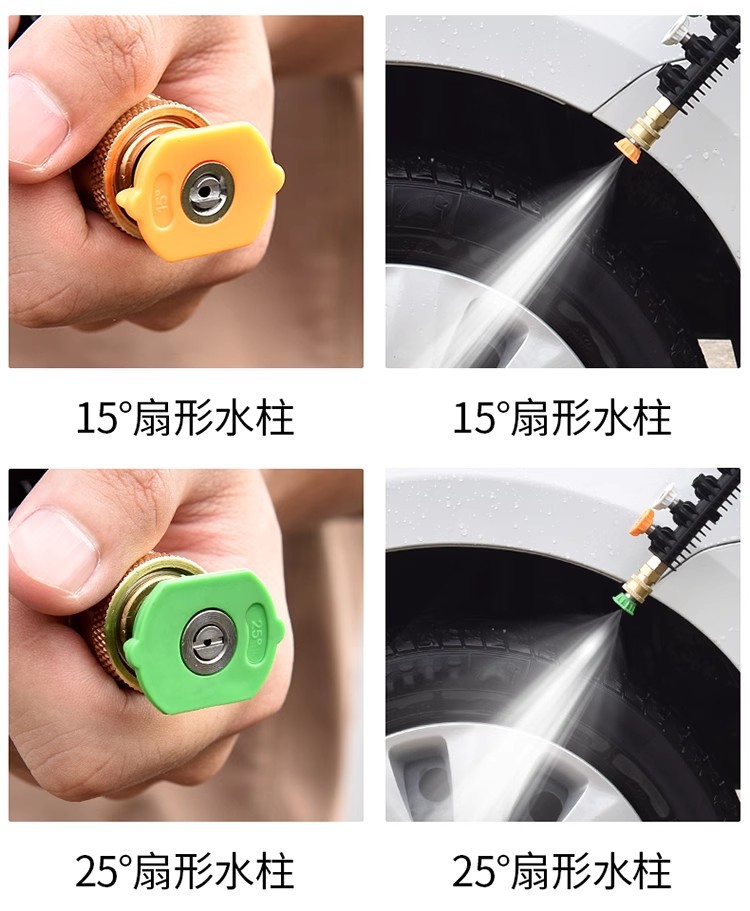 15°

15°扇形水柱

15°扇形水柱

25°

25°扇形水柱

25°扇形水柱