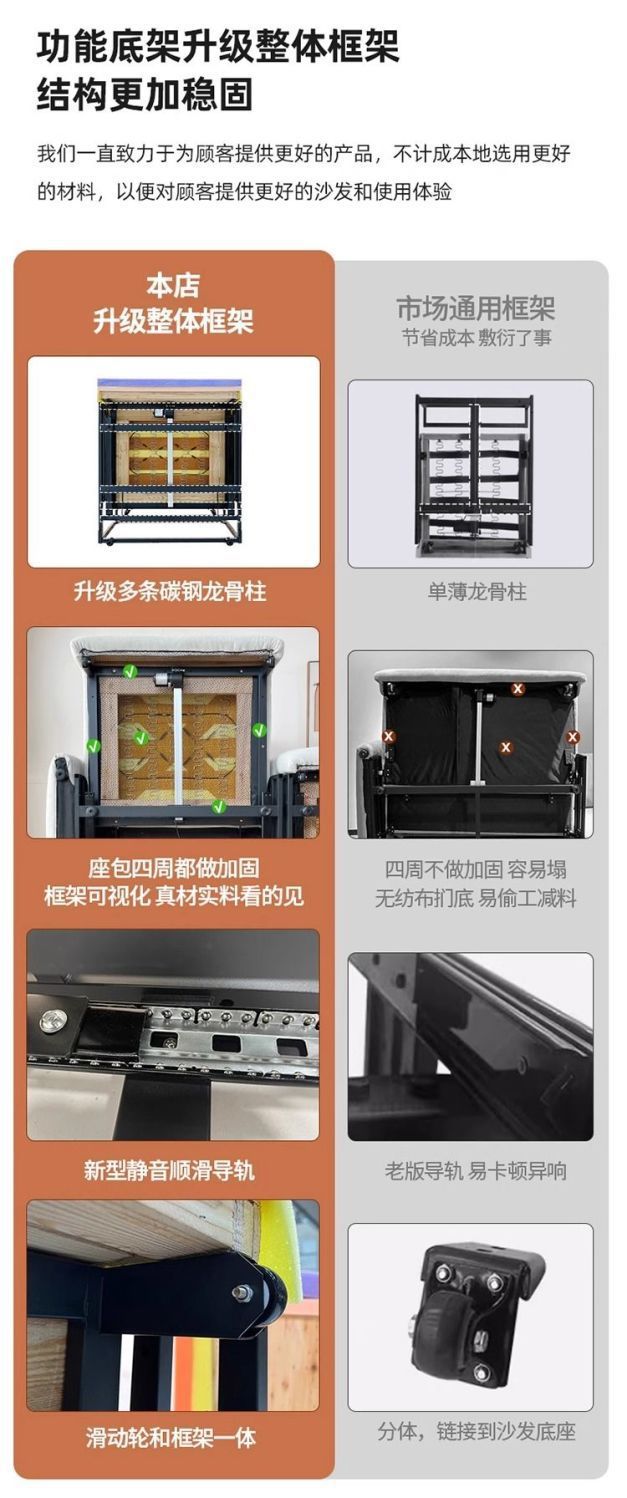 功能底架升级整体框架
结构更加稳固

我们一直致力于为顾客提供更好的产品，不计成本地选用更好的材料，以便对顾客提供更好的沙发和使用体验

本店
升级整体框架

升级多条碳钢龙骨柱

座包四周都做加固
框架可视化 真材实料看的见

新型静音顺滑导轨

滑动轮和框架一体

市场通用框架
节省成本 敷衍了事

单薄龙骨柱

四周不做加固 容易塌
无纺布扪底 易偷工减料

老版导轨 易卡顿异响

分体，链接到沙发底座