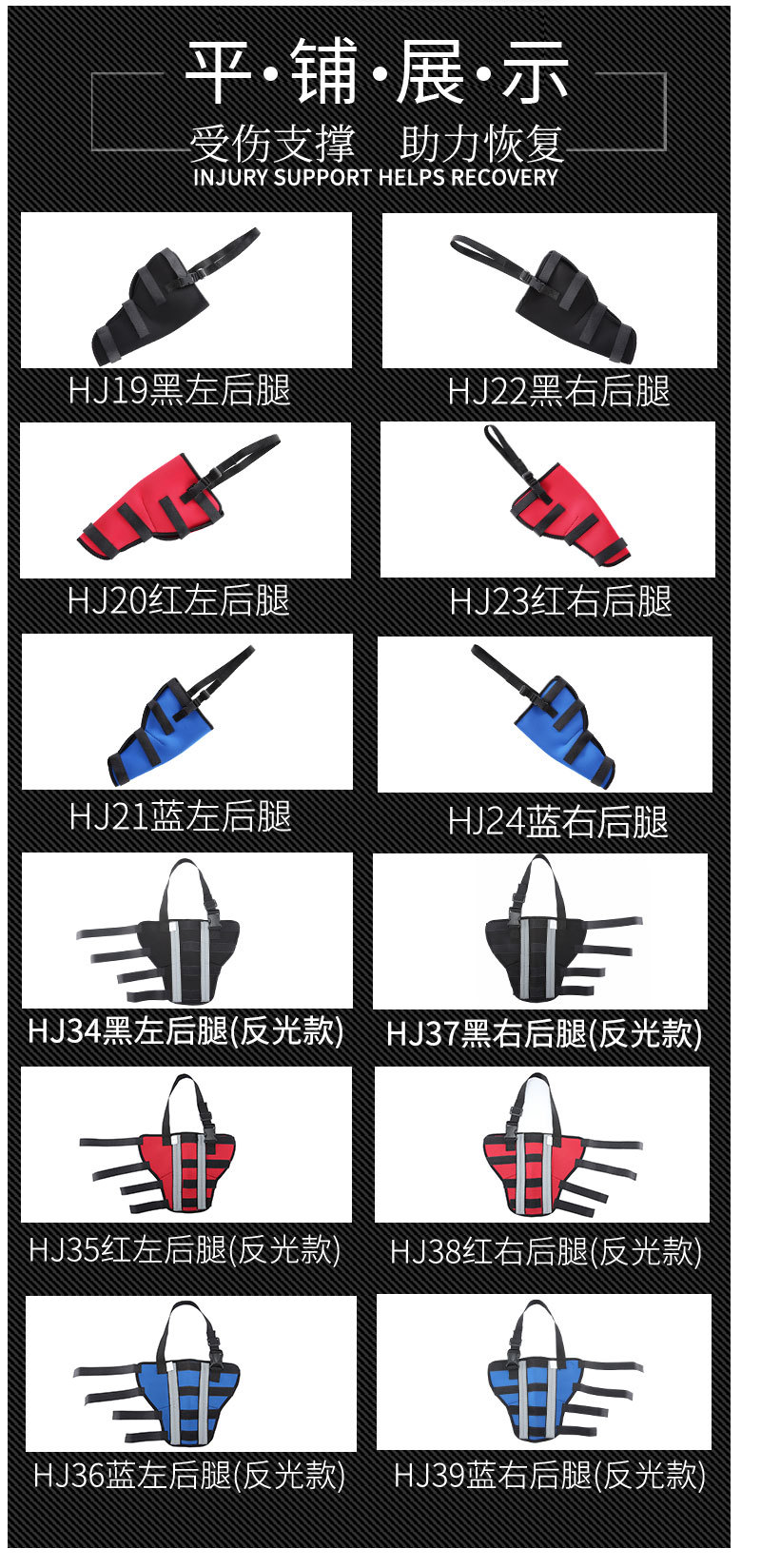 平·铺·展·示

受伤支撑 助力恢复

INJURY SUPPORT HELPS RECOVERY

HJ19黑左后腿

HJ22黑右后腿

HJ20红左后腿

HJ23红右后腿

HJ21蓝左后腿

HJ24蓝右后腿

HJ34黑左后腿(反光款)

HJ37黑右后腿(反光款)

HJ35红左后腿(反光款)

HJ38红右后腿(反光款)

HJ36蓝左后腿(反光款)

HJ39蓝右后腿(反光款)