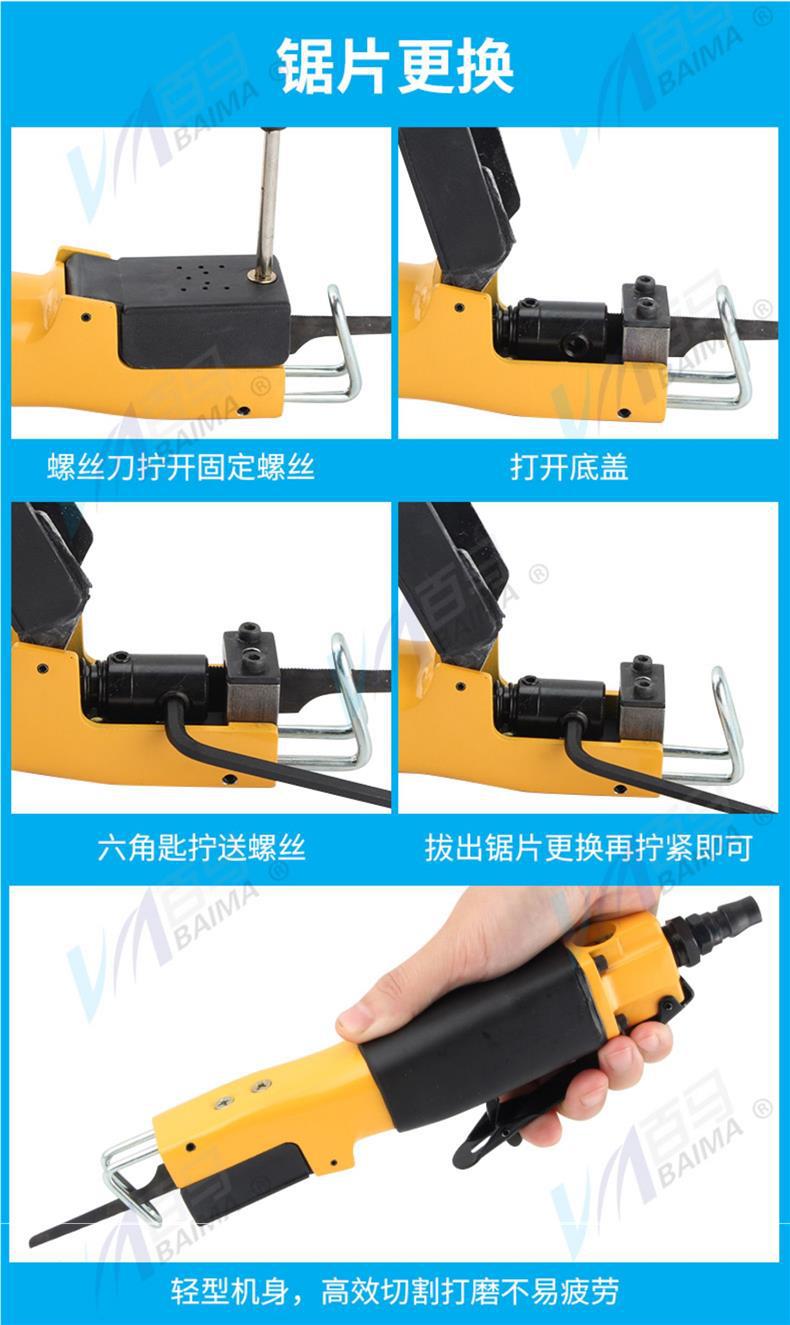 锯片更换

螺丝刀拧开固定螺丝

打开底盖

六角匙拧送螺丝

拔出锯片更换再拧紧即可

轻型机身，高效切割打磨不易疲劳

百马 BAIMA ®