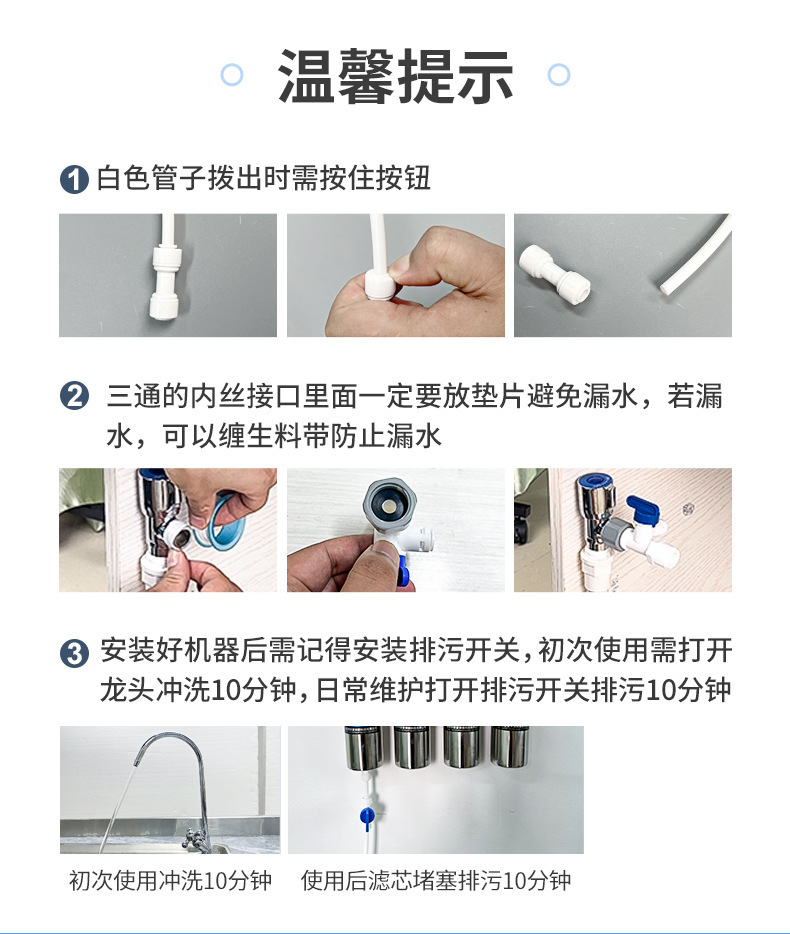 温馨提示

1 白色管子拨出时需按住按钮

2 三通的内丝接口里面一定要放垫片避免漏水，若漏水，可以缠生料带防止漏水

3 安装好机器后需记得安装排污开关，初次使用需打开龙头冲洗10分钟，日常维护打开排污开关排污10分钟

初次使用冲洗10分钟

使用后滤芯堵塞排污10分钟