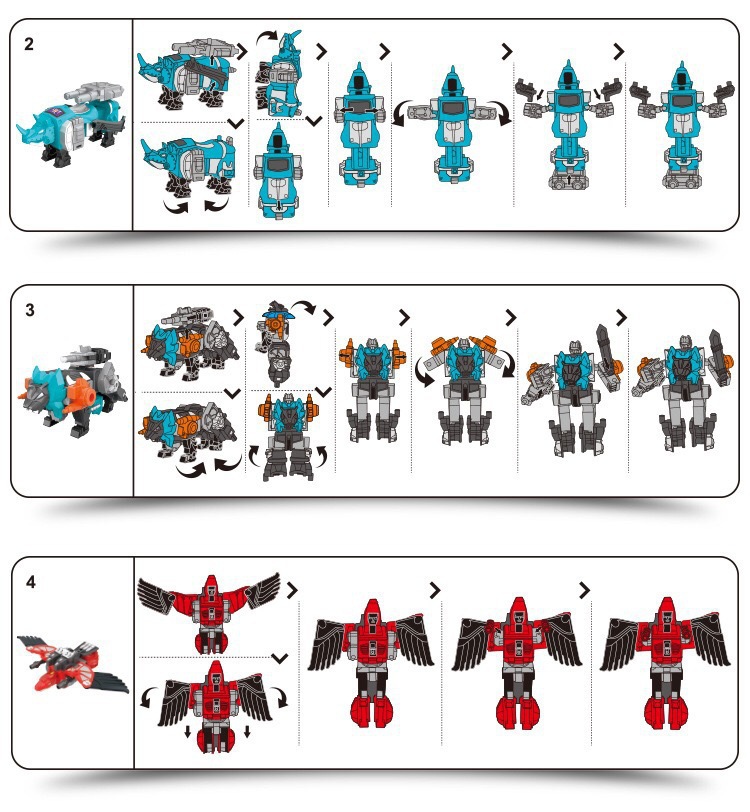 2

3

4