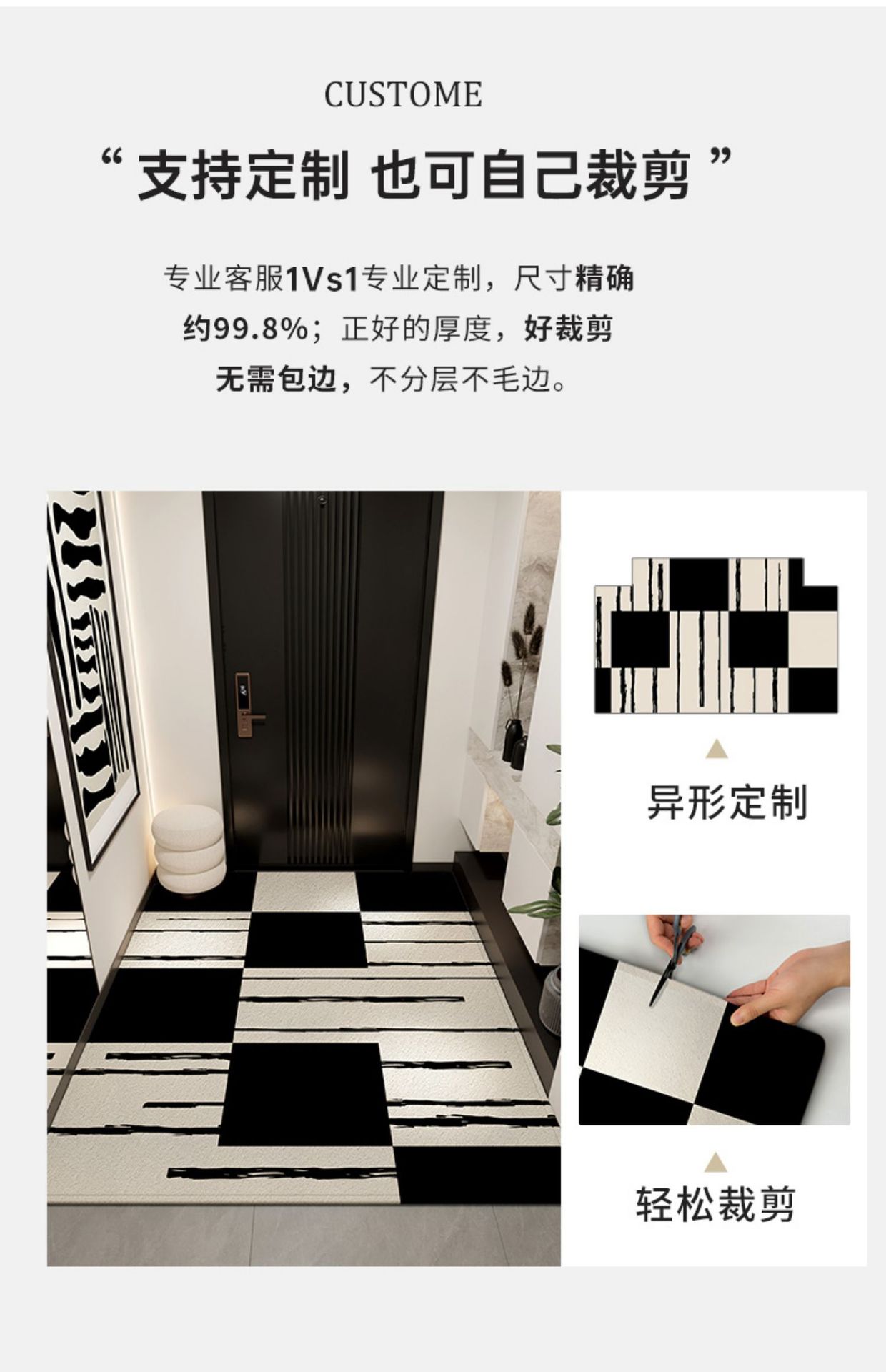 CUSTOME

“ 支持定制 也可自己裁剪 ”

专业客服1Vs1专业定制，尺寸精确约99.8%；正好的厚度，好裁剪无需包边，不分层不毛边。

异形定制

轻松裁剪