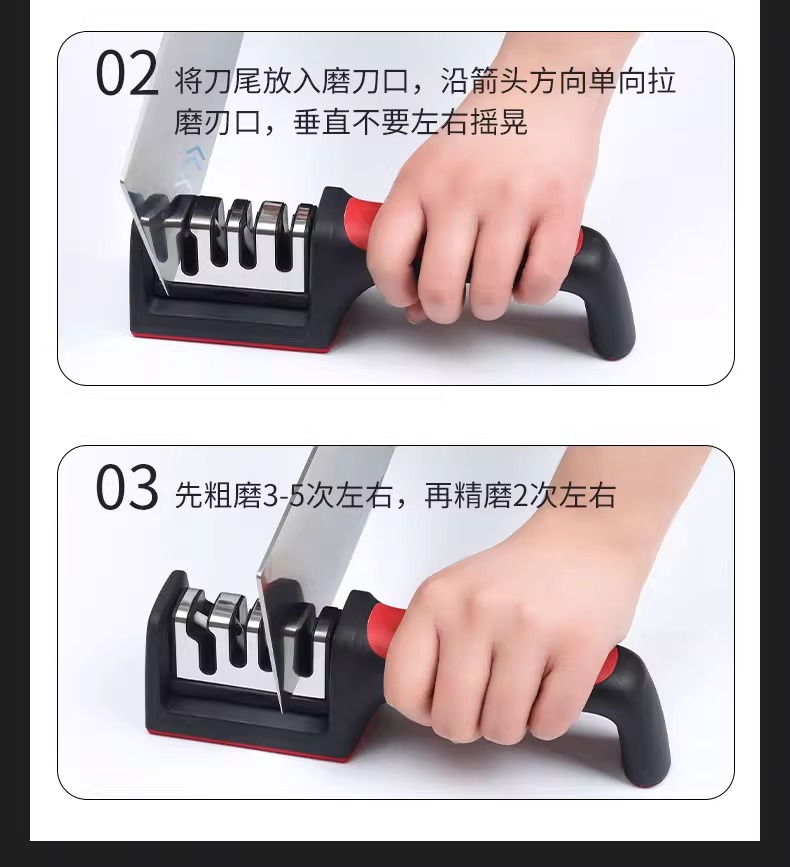 02 将刀尾放入磨刀口，沿箭头方向单向拉磨刃口，垂直不要左右摇晃

03 先粗磨3-5次左右，再精磨2次左右