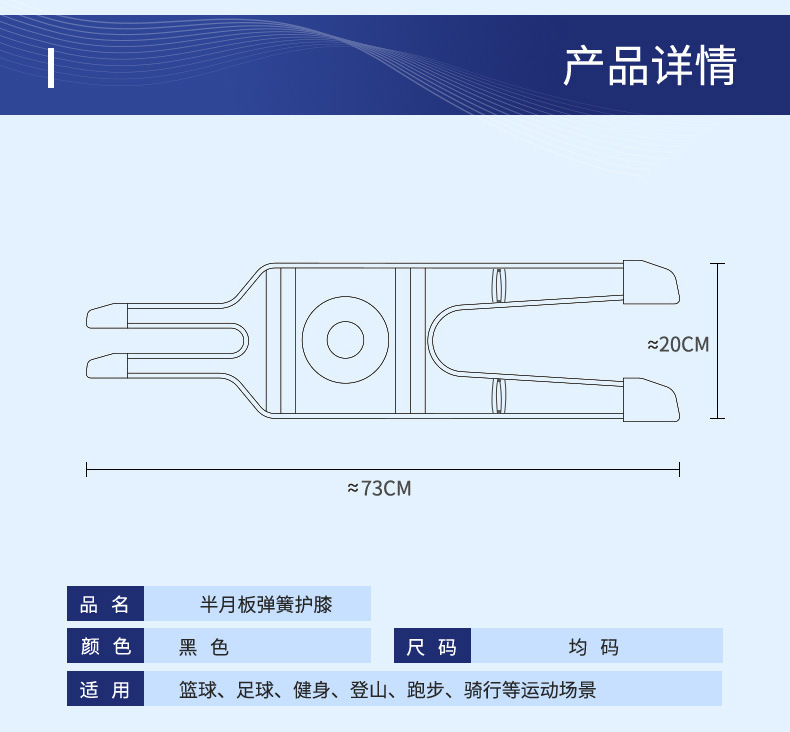 产品详情

≈20CM

≈73CM

| 品 名 | 半月板弹簧护膝 | | |
|---|---|---|---|
| 颜 色 | 黑 色 | 尺 码 | 均 码 |
| 适 用 | 篮球、足球、健身、登山、跑步、骑行等运动场景 | | |