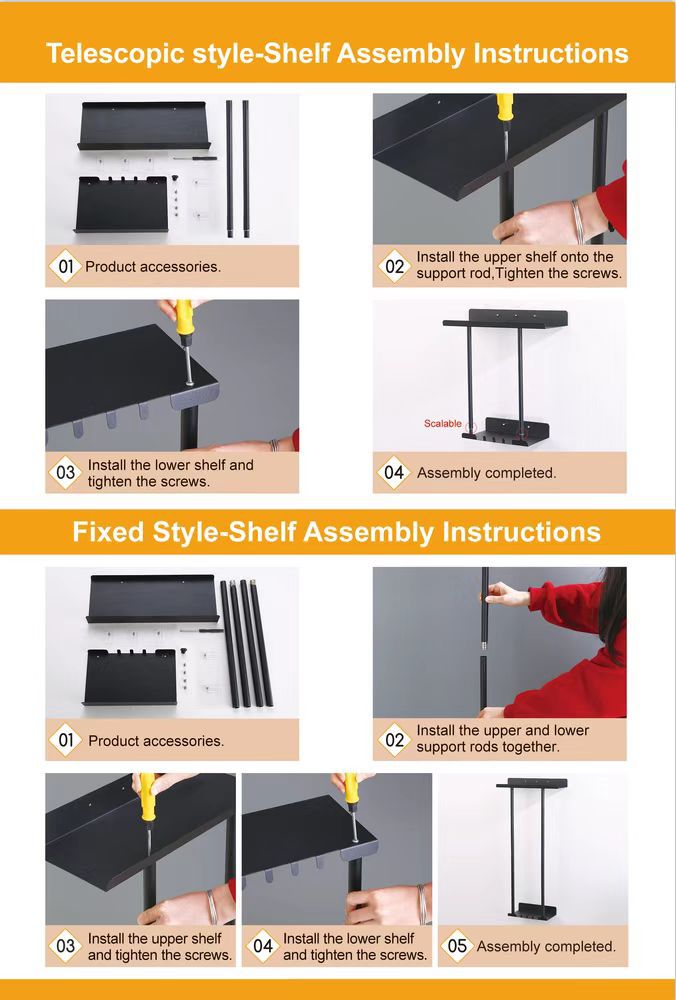 Telescopic style-Shelf Assembly Instructions

01 Product accessories.

02 Install the upper shelf onto the support rod,Tighten the screws.

03 Install the lower shelf and tighten the screws.

Scalable

04 Assembly completed.

Fixed Style-Shelf Assembly Instructions

01 Product accessories.

02 Install the upper and lower support rods together.

03 Install the upper shelf and tighten the screws.

04 Install the lower shelf and tighten the screws.

05 Assembly completed.