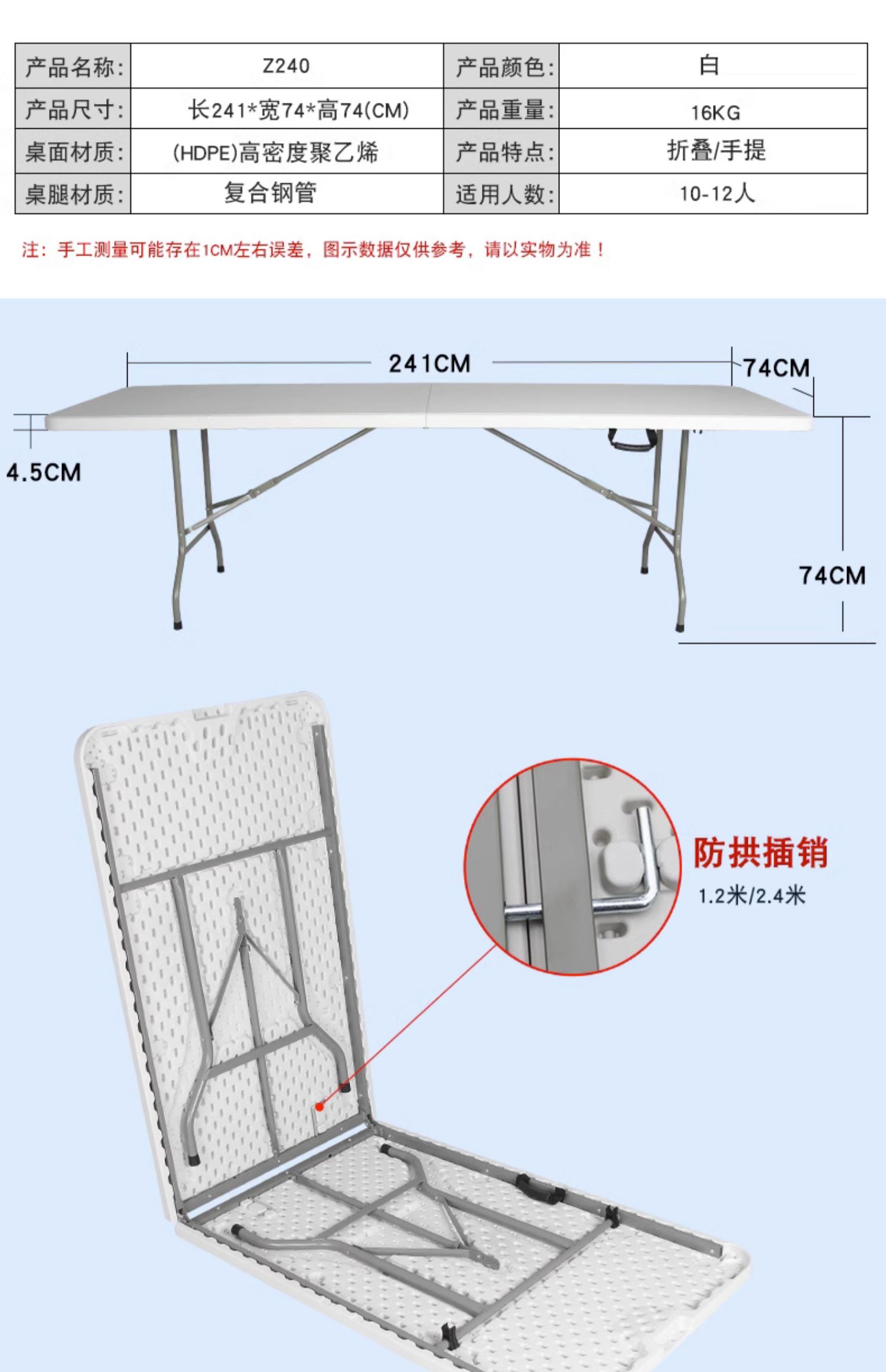 | 产品名称: | Z240 | 产品颜色: | 白 |
|---|---|---|---|
| 产品尺寸: | 长241*宽74*高74(CM) | 产品重量: | 16KG |
| 桌面材质: | (HDPE)高密度聚乙烯 | 产品特点: | 折叠/手提 |
| 桌腿材质: | 复合钢管 | 适用人数: | 10-12人 |

注：手工测量可能存在1CM左右误差，图示数据仅供参考，请以实物为准！

241CM

74CM

4.5CM

74CM

防拱插销

1.2米/2.4米