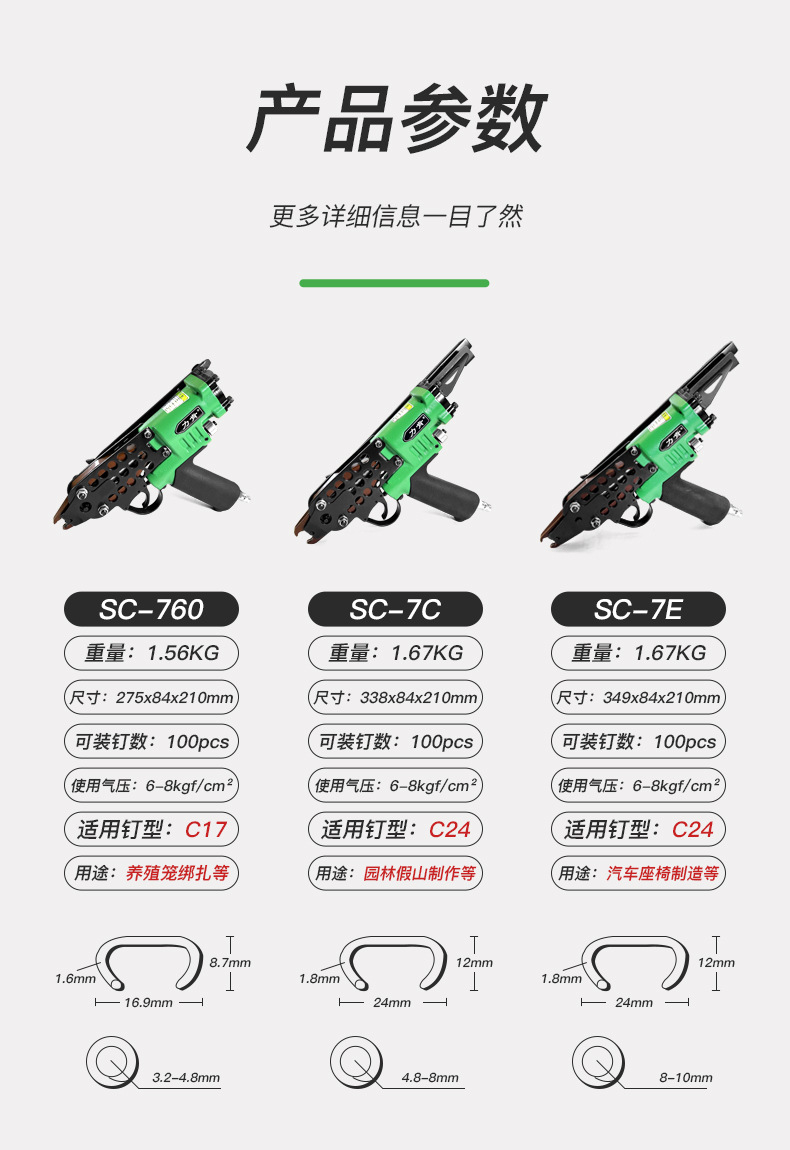 产品参数

更多详细信息一目了然

SC-760
重量：1.56KG
尺寸：275x84x210mm
可装钉数：100pcs
使用气压：6-8kgf/cm²
适用钉型：C17
用途：养殖笼绑扎等

1.6mm
8.7mm
16.9mm
3.2-4.8mm

SC-7C
重量：1.67KG
尺寸：338x84x210mm
可装钉数：100pcs
使用气压：6-8kgf/cm²
适用钉型：C24
用途：园林假山制作等

1.8mm
12mm
24mm
4.8-8mm

SC-7E
重量：1.67KG
尺寸：349x84x210mm
可装钉数：100pcs
使用气压：6-8kgf/cm²
适用钉型：C24
用途：汽车座椅制造等

1.8mm
12mm
24mm
8-10mm