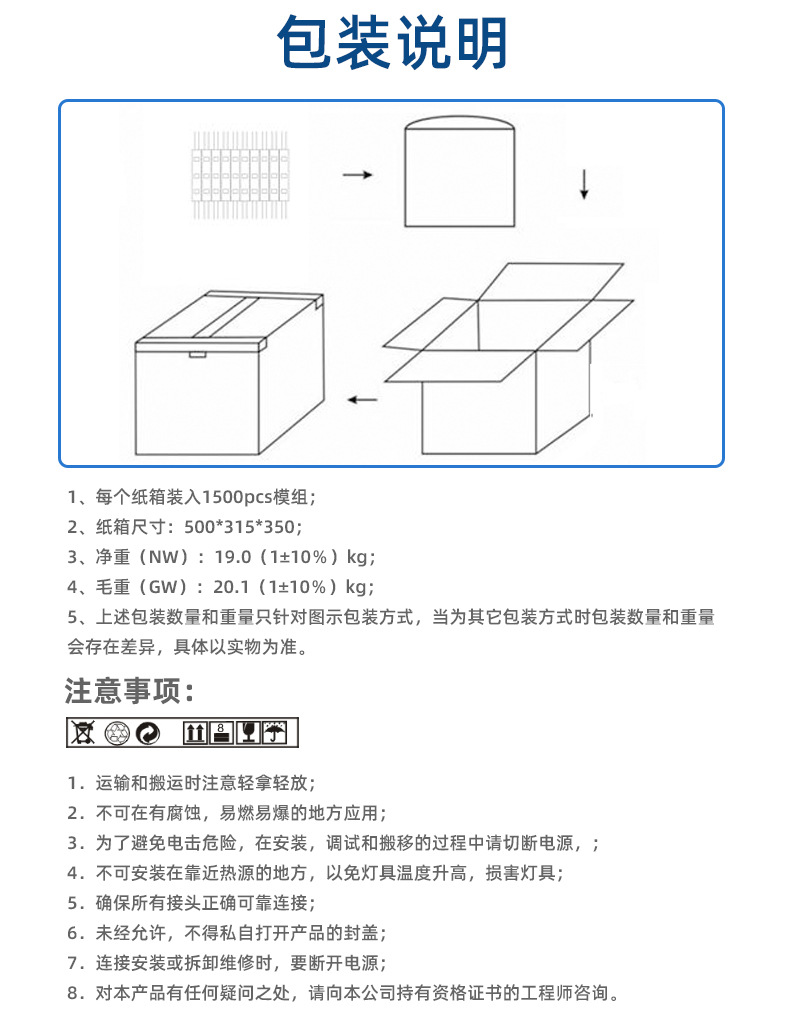 包装说明

1、每个纸箱装入1500pcs模组；
2、纸箱尺寸：500*315*350；
3、净重（NW）：19.0（1±10%）kg；
4、毛重（GW）：20.1（1±10%）kg；
5、上述包装数量和重量只针对图示包装方式，当为其它包装方式时包装数量和重量会存在差异，具体以实物为准。

注意事项：

8

1．运输和搬运时注意轻拿轻放；
2．不可在有腐蚀，易燃易爆的地方应用；
3．为了避免电击危险，在安装，调试和搬移的过程中请切断电源，；
4．不可安装在靠近热源的地方，以免灯具温度升高，损害灯具；
5．确保所有接头正确可靠连接；
6．未经允许，不得私自打开产品的封盖；
7．连接安装或拆卸维修时，要断开电源；
8．对本产品有任何疑问之处，请向本公司持有资格证书的工程师咨询。