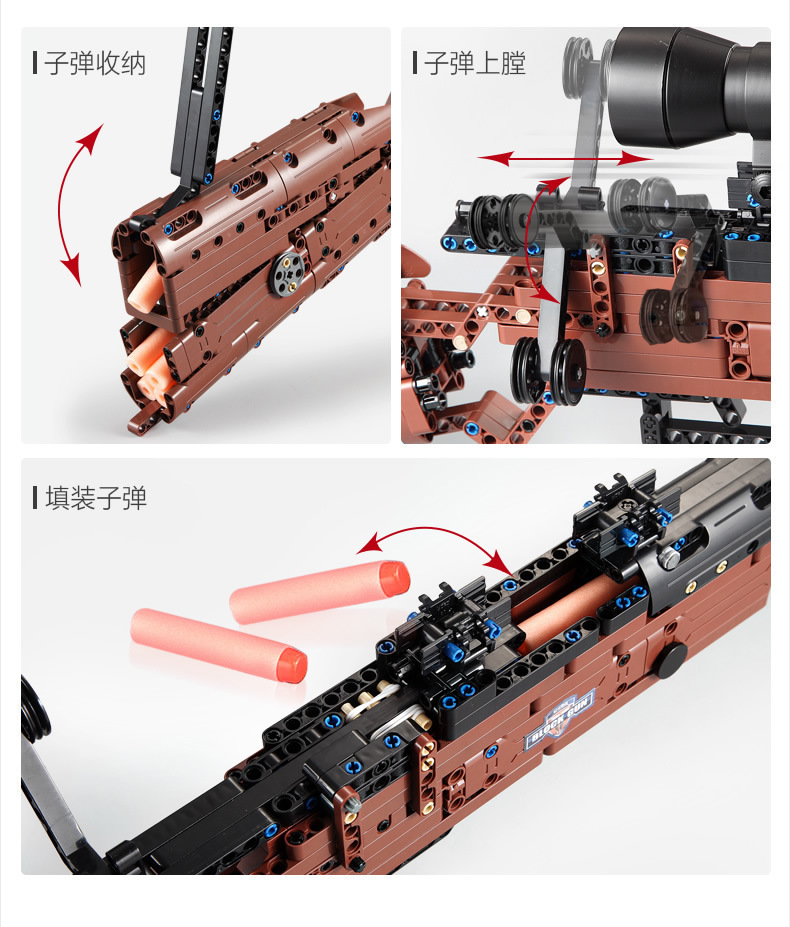 子弹收纳

子弹上膛

填装子弹

BLOCK GUN