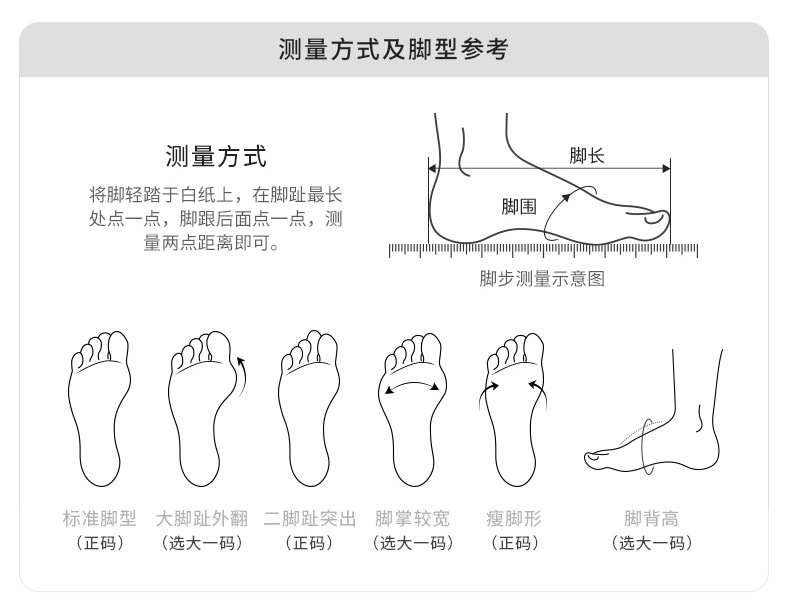 测量方式及脚型参考

测量方式

将脚轻踏于白纸上，在脚趾最长处点一点，脚跟后面点一点，测量两点距离即可。

脚长

脚围

脚步测量示意图

标准脚型
（正码）

大脚趾外翻
（选大一码）

二脚趾突出
（正码）

脚掌较宽
（选大一码）

瘦脚形
（正码）

脚背高
（选大一码）