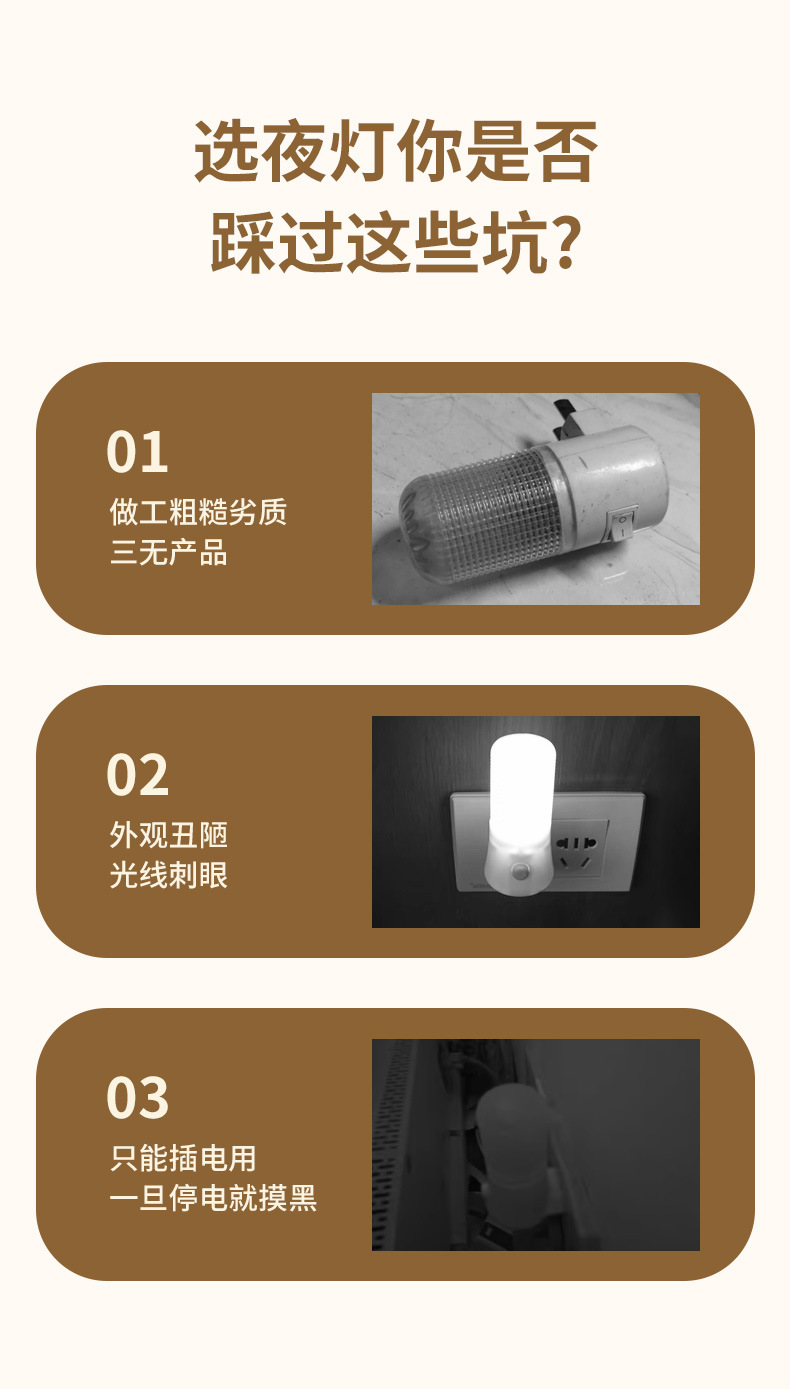 选夜灯你是否
踩过这些坑?

01
做工粗糙劣质
三无产品

02
外观丑陋
光线刺眼

03
只能插电用
一旦停电就摸黑