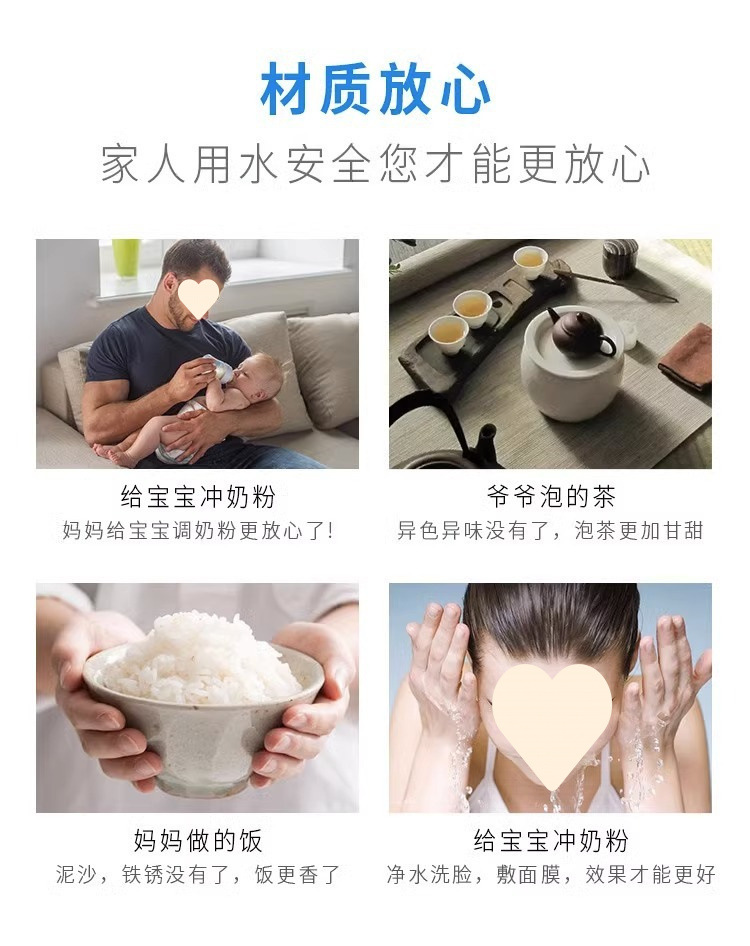 材质放心
家人用水安全您才能更放心

给宝宝冲奶粉
妈妈给宝宝调奶粉更放心了!

爷爷泡的茶
异色异味没有了，泡茶更加甘甜

妈妈做的饭
泥沙，铁锈没有了，饭更香了

给宝宝冲奶粉
净水洗脸，敷面膜，效果才能更好