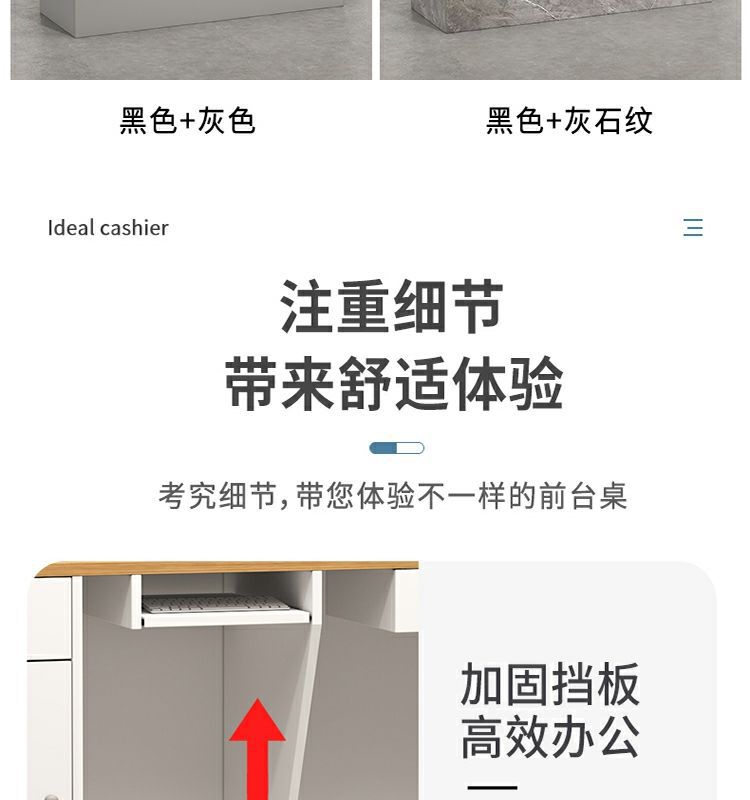 黑色+灰色

黑色+灰石纹

Ideal cashier

注重细节
带来舒适体验

考究细节，带您体验不一样的前台桌

加固挡板
高效办公