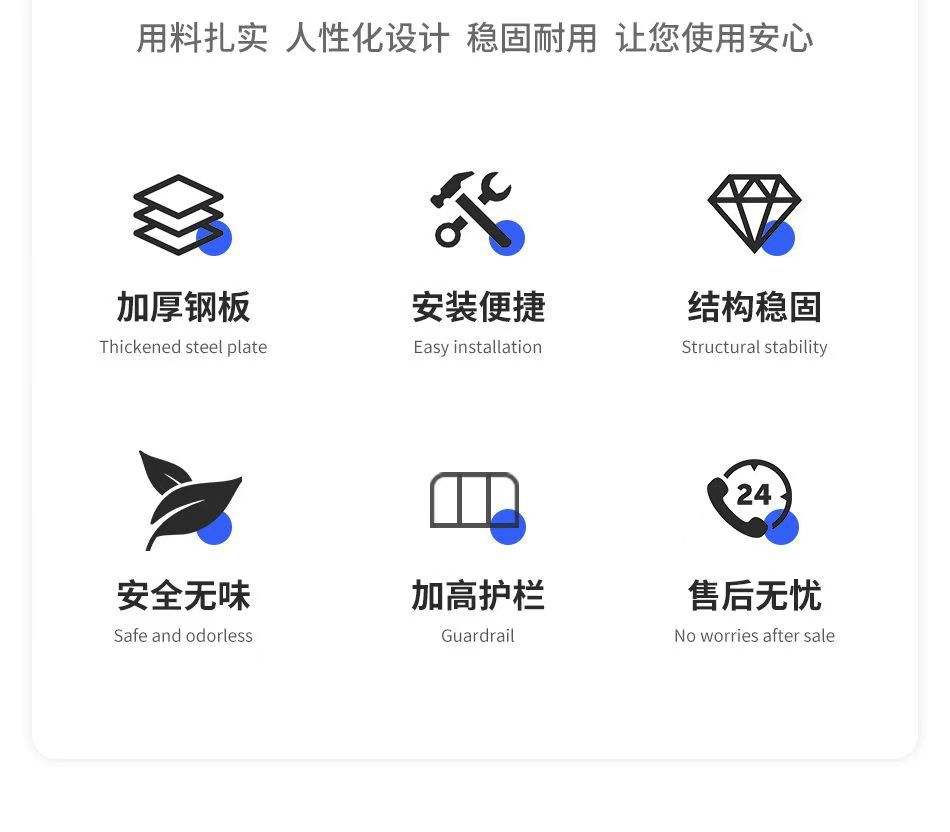 用料扎实 人性化设计 稳固耐用 让您使用安心

加厚钢板
Thickened steel plate

安装便捷
Easy installation

结构稳固
Structural stability

安全无味
Safe and odorless

加高护栏
Guardrail

24

售后无忧
No worries after sale