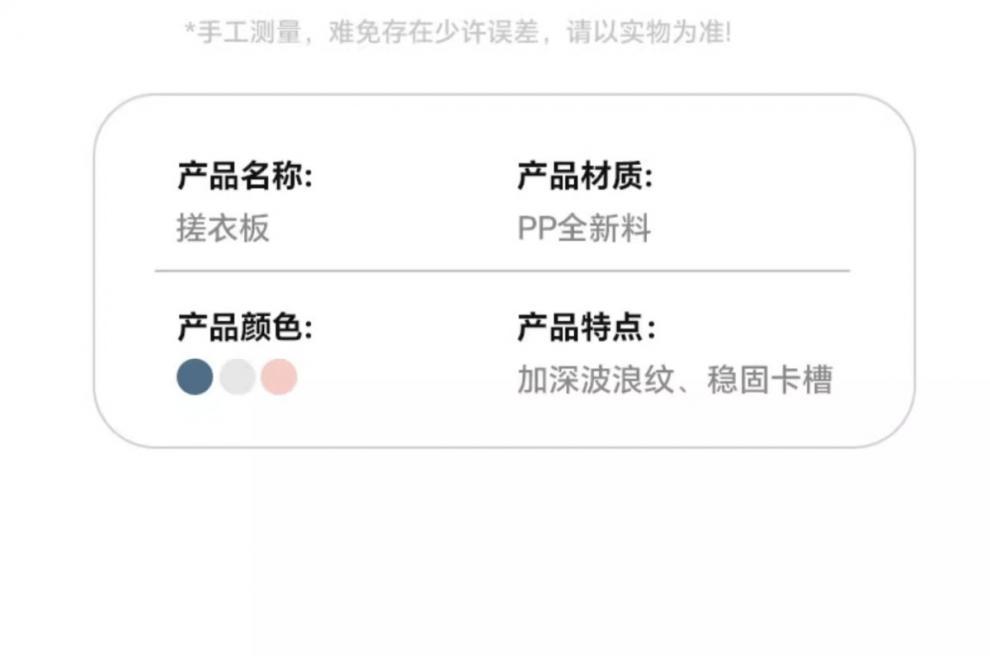 *手工测量，难免存在少许误差，请以实物为准!

产品名称:
搓衣板

产品材质:
PP全新料

产品颜色:

产品特点:
加深波浪纹、稳固卡槽