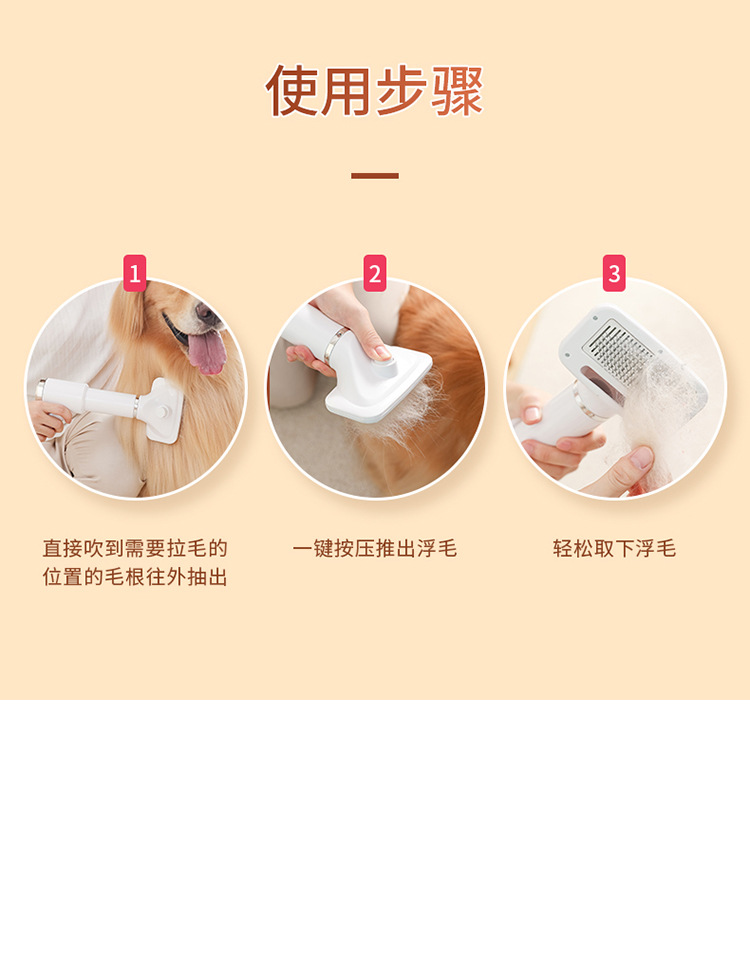 使用步骤

1

直接吹到需要拉毛的位置的毛根往外抽出

2

一键按压推出浮毛

3

轻松取下浮毛