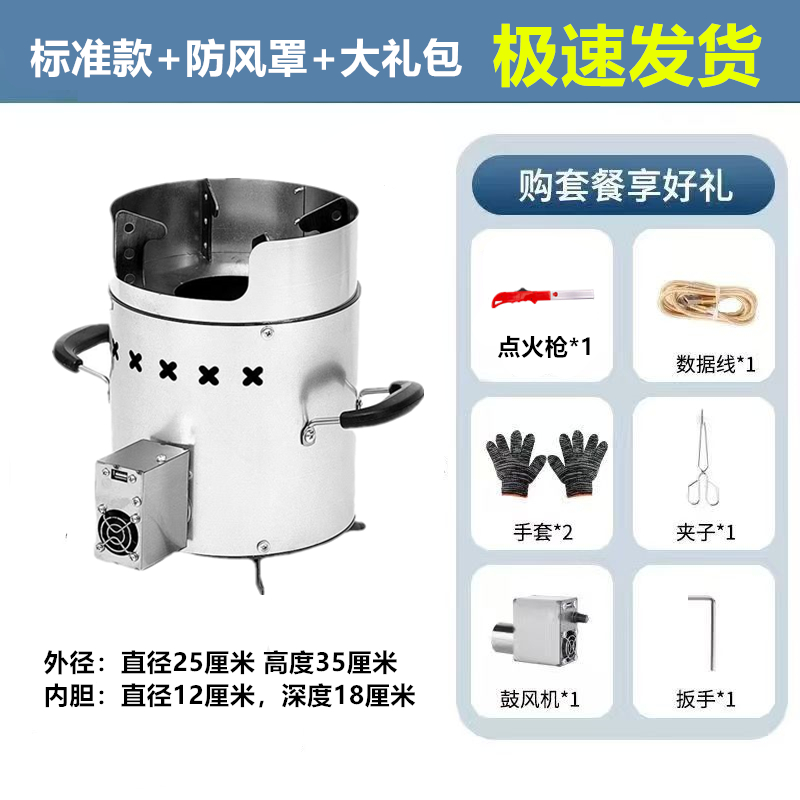 标准款+防风罩+大礼包 极速发货

购套餐享好礼

点火枪*1

数据线*1

手套*2

夹子*1

鼓风机*1

扳手*1

外径：直径25厘米 高度35厘米
内胆：直径12厘米，深度18厘米