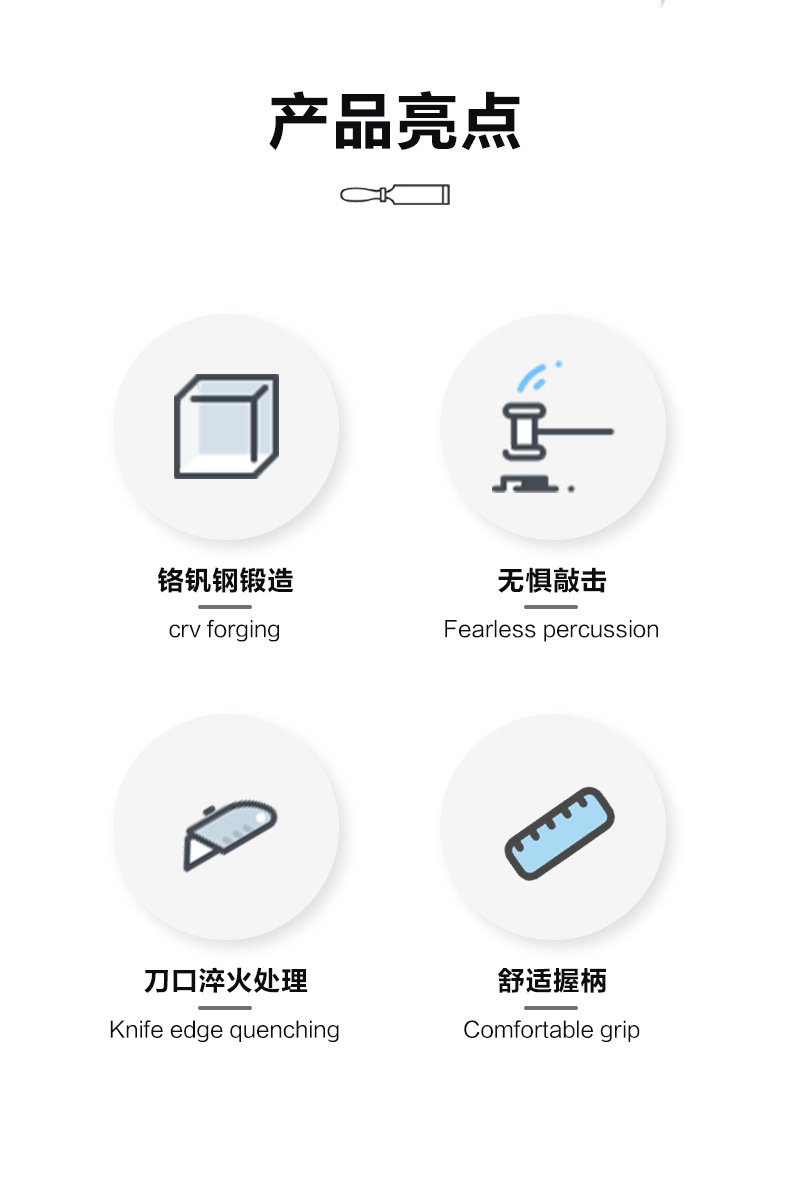 产品亮点

铬钒钢锻造
crv forging

无惧敲击
Fearless percussion

刀口淬火处理
Knife edge quenching

舒适握柄
Comfortable grip