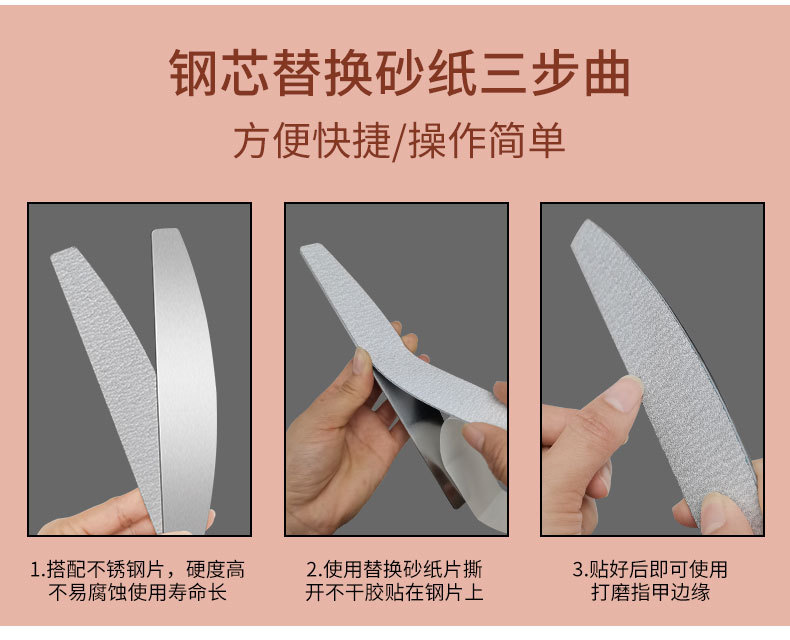 钢芯替换砂纸三步曲

方便快捷/操作简单

1.搭配不锈钢片，硬度高不易腐蚀使用寿命长

2.使用替换砂纸片撕开不干胶贴在钢片上

3.贴好后即可使用打磨指甲边缘