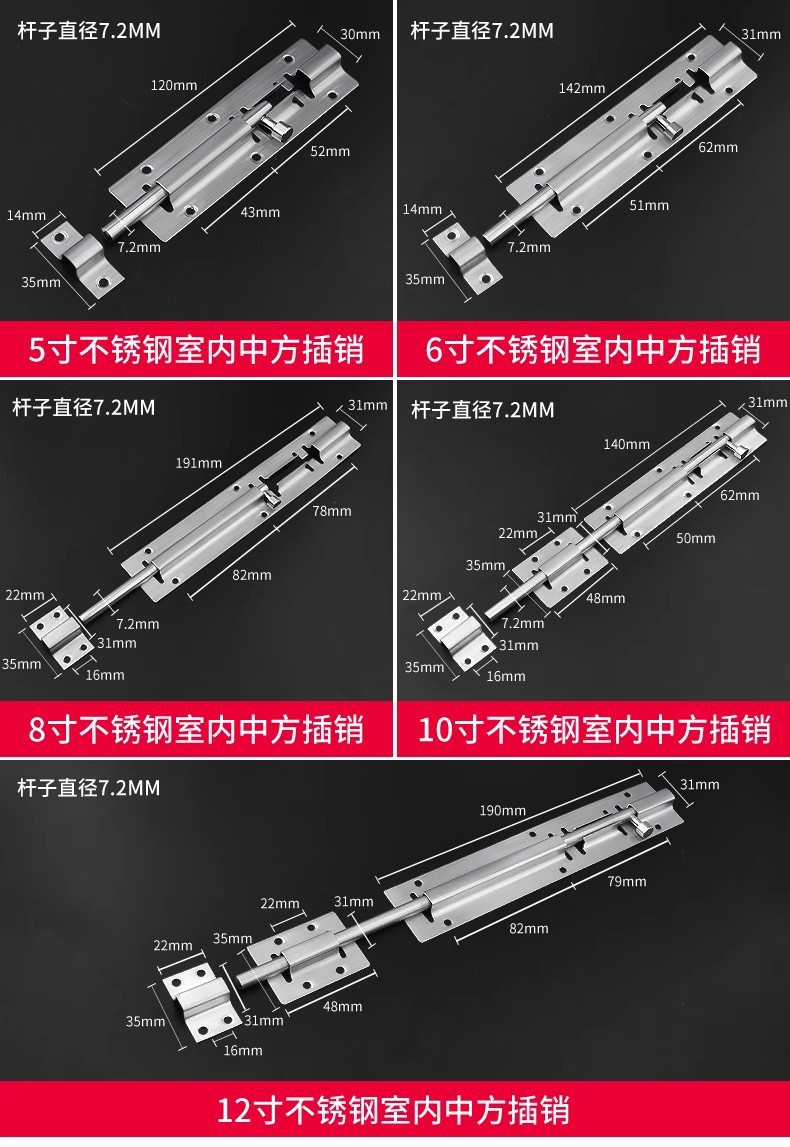 杆子直径7.2MM
30mm
120mm
52mm
43mm
14mm
7.2mm
35mm
5寸不锈钢室内中方插销

杆子直径7.2MM
31mm
142mm
62mm
51mm
14mm
7.2mm
35mm
6寸不锈钢室内中方插销

杆子直径7.2MM
31mm
191mm
78mm
82mm
22mm
7.2mm
31mm
35mm
16mm
8寸不锈钢室内中方插销

杆子直径7.2MM
31mm
140mm
62mm
31mm
22mm
50mm
35mm
48mm
22mm
7.2mm
31mm
35mm
16mm
10寸不锈钢室内中方插销

杆子直径7.2MM
31mm
190mm
79mm
82mm
22mm
31mm
22mm
35mm
48mm
35mm
31mm
16mm
12寸不锈钢室内中方插销