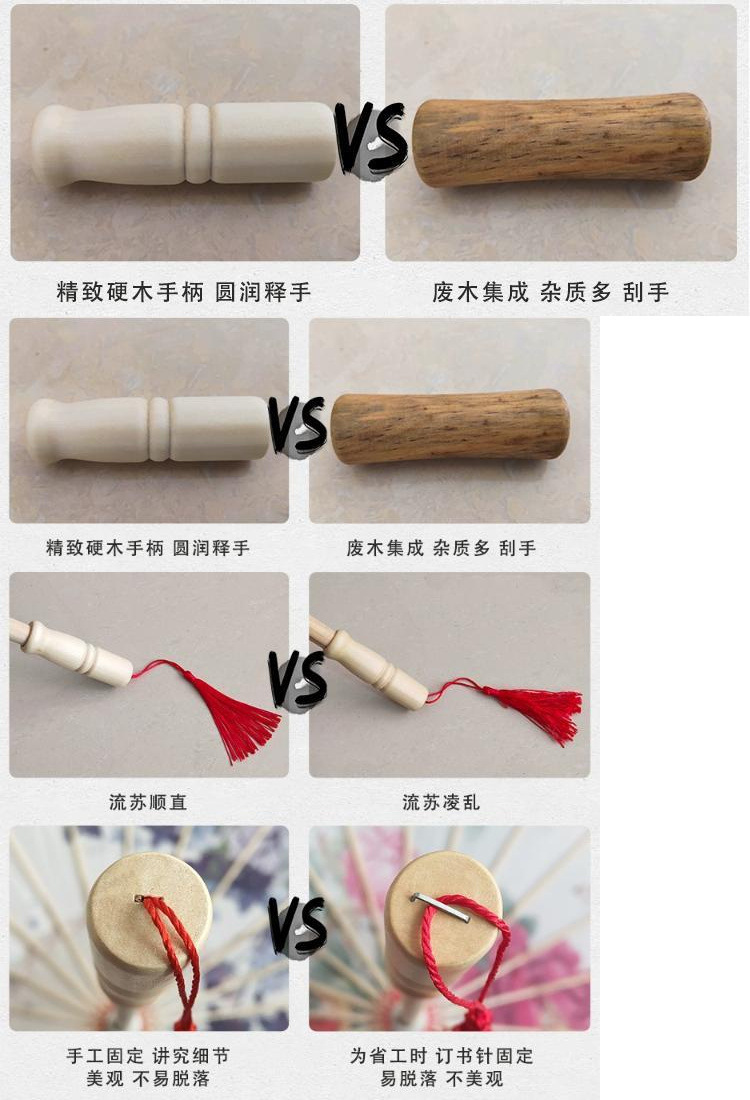 VS

精致硬木手柄 圆润释手

废木集成 杂质多 刮手

VS

精致硬木手柄 圆润释手

废木集成 杂质多 刮手

VS

流苏顺直

流苏凌乱

VS

手工固定 讲究细节
美观 不易脱落

为省工时 订书针固定
易脱落 不美观