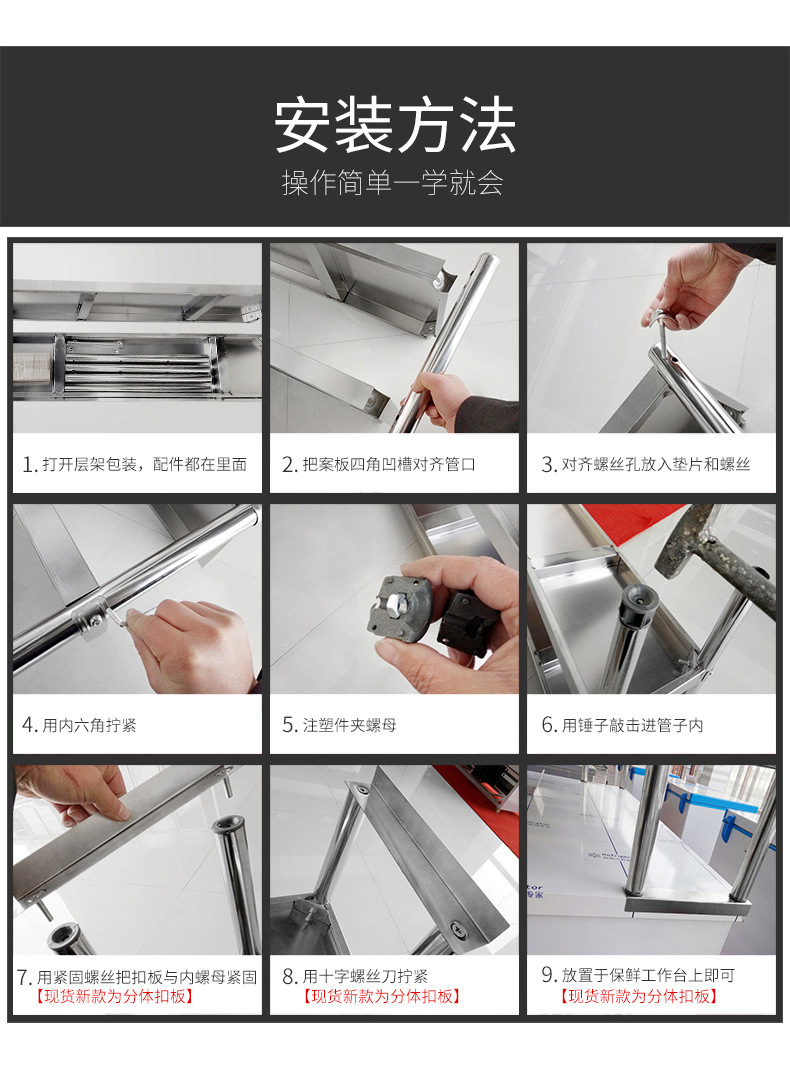 安装方法
操作简单一学就会

1. 打开层架包装，配件都在里面

2. 把案板四角凹槽对齐管口

3. 对齐螺丝孔放入垫片和螺丝

4. 用内六角拧紧

5. 注塑件夹螺母

6. 用锤子敲击进管子内

7. 用紧固螺丝把扣板与内螺母紧固
【现货新款为分体扣板】

8. 用十字螺丝刀拧紧
【现货新款为分体扣板】

9. 放置于保鲜工作台上即可
【现货新款为分体扣板】