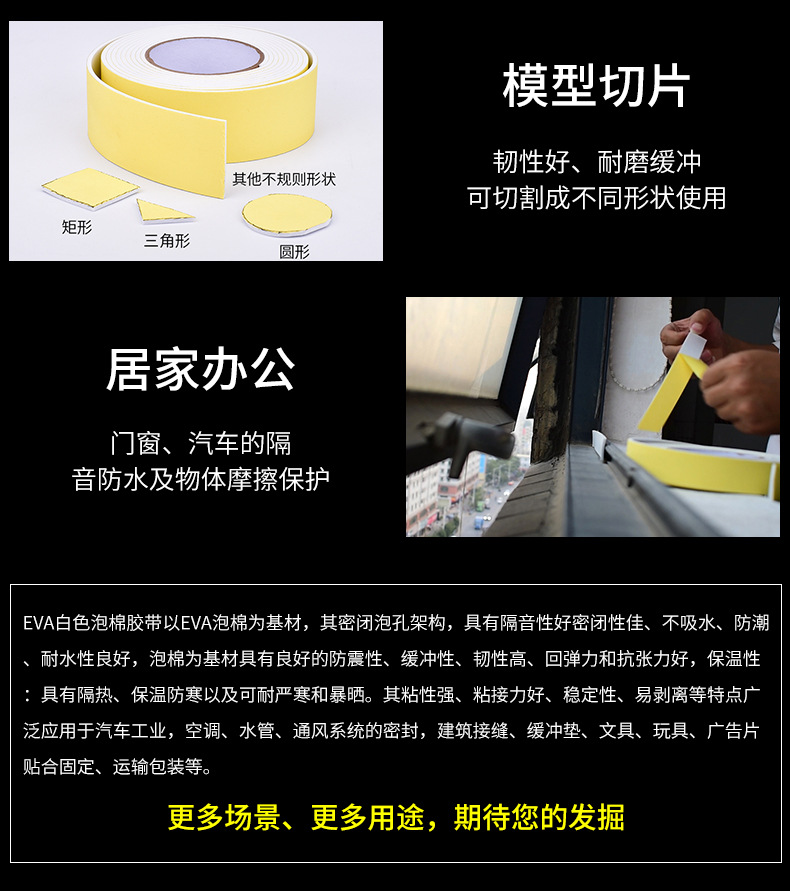 其他不规则形状

矩形

三角形

圆形

模型切片

韧性好、耐磨缓冲
可切割成不同形状使用

居家办公

门窗、汽车的隔
音防水及物体摩擦保护

EVA白色泡棉胶带以EVA泡棉为基材，其密闭泡孔架构，具有隔音性好密闭性佳、不吸水、防潮、耐水性良好，泡棉为基材具有良好的防震性、缓冲性、韧性高、回弹力和抗张力好，保温性：具有隔热、保温防寒以及可耐严寒和暴晒。其粘性强、粘接力好、稳定性、易剥离等特点广泛应用于汽车工业，空调、水管、通风系统的密封，建筑接缝、缓冲垫、文具、玩具、广告片贴合固定、运输包装等。

更多场景、更多用途，期待您的发掘