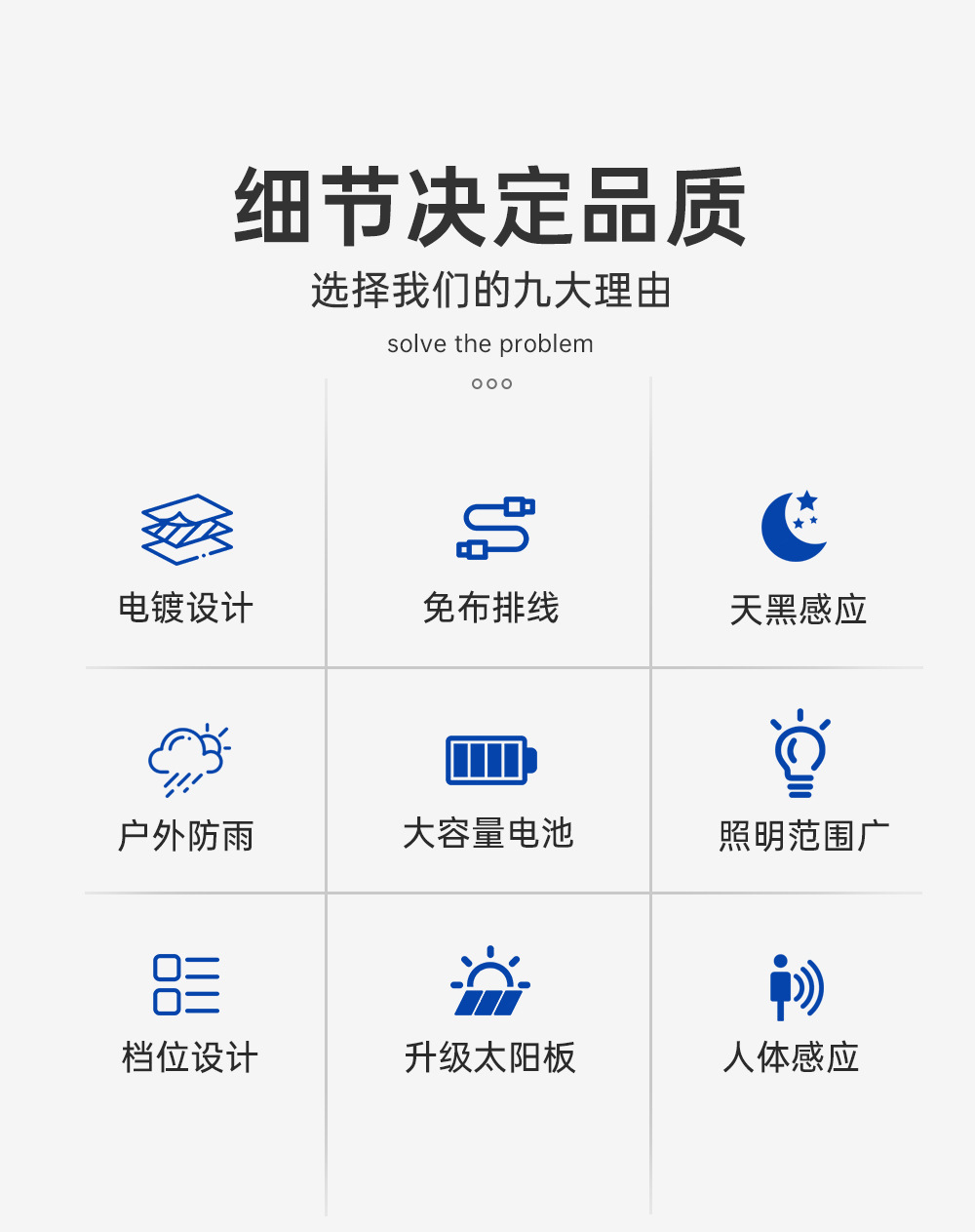 细节决定品质

选择我们的九大理由

solve the problem

电镀设计

免布排线

天黑感应

户外防雨

大容量电池

照明范围广

档位设计

升级太阳板

人体感应