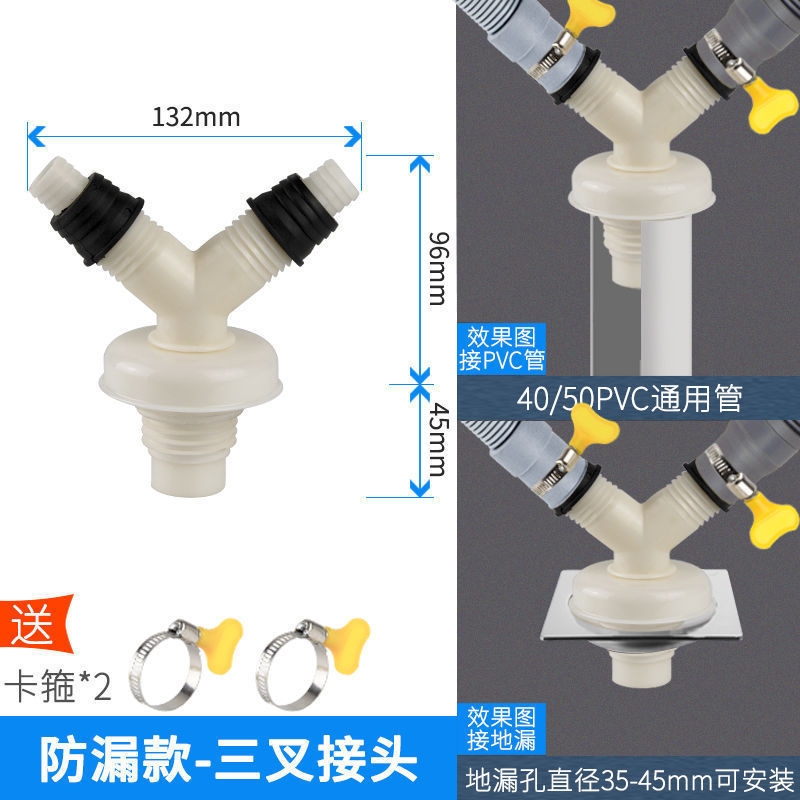 132mm

96mm

45mm

送

卡箍*2

防漏款-三叉接头

效果图
接PVC管

40/50PVC通用管

效果图
接地漏

地漏孔直径35-45mm可安装