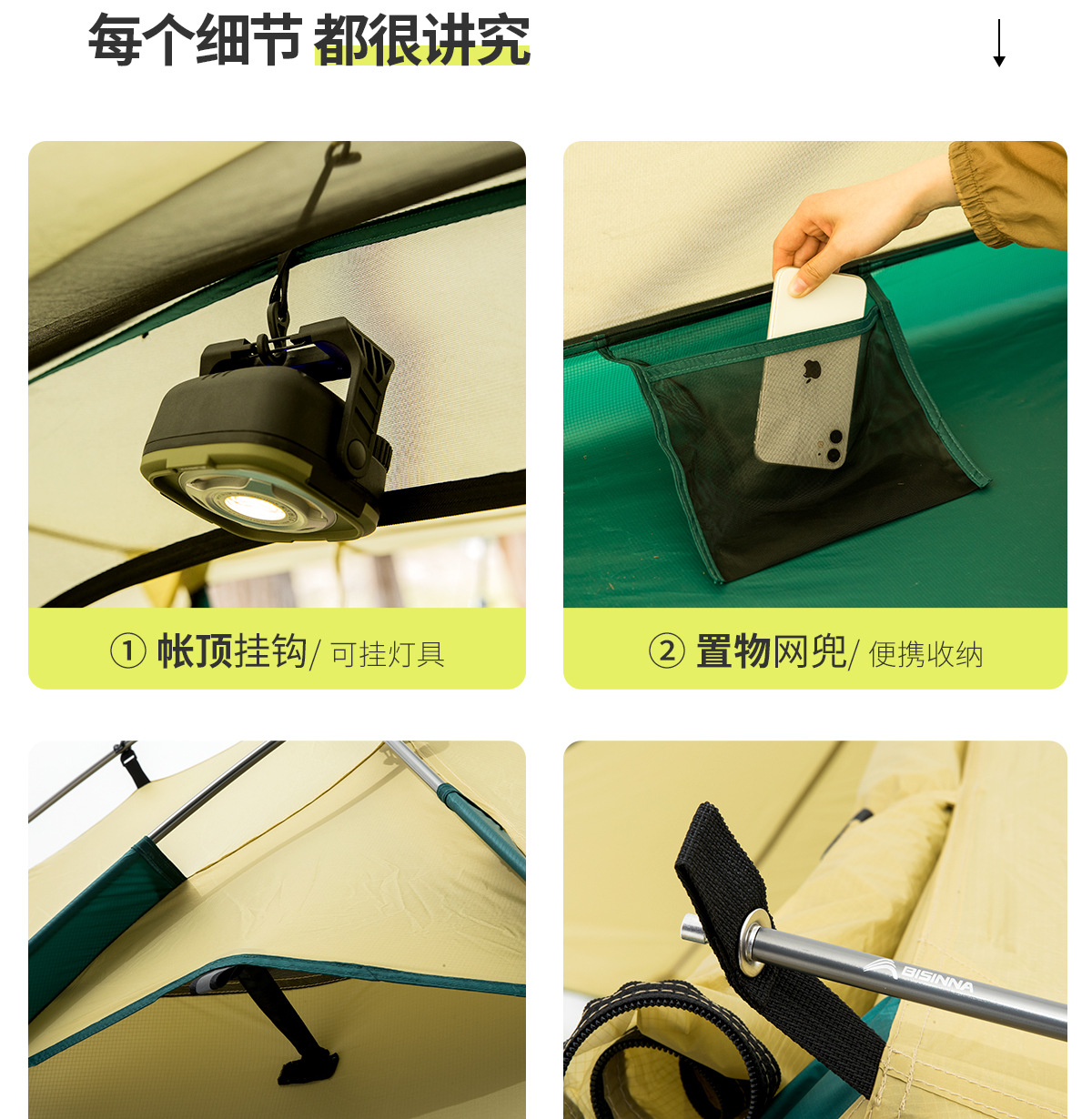 每个细节 都很讲究

① 帐顶挂钩/ 可挂灯具

② 置物网兜/ 便携收纳

BISINNA