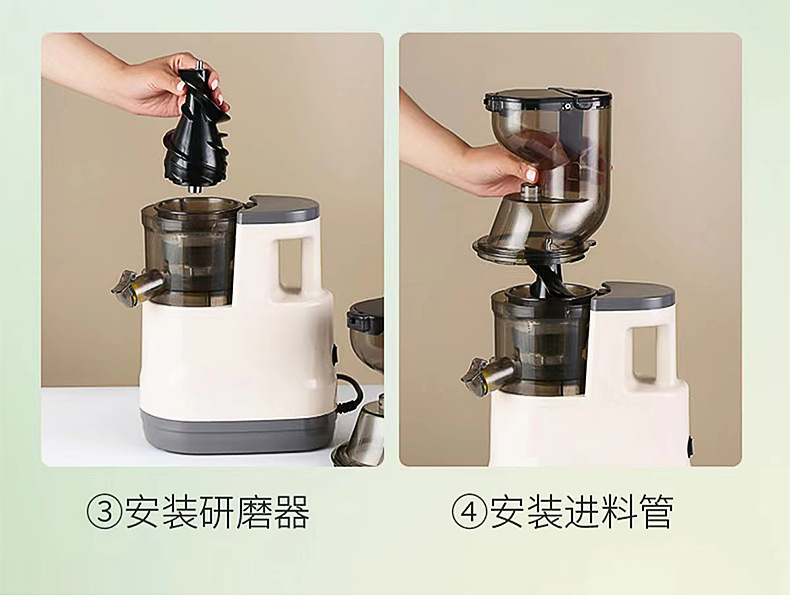 ③安装研磨器

④安装进料管