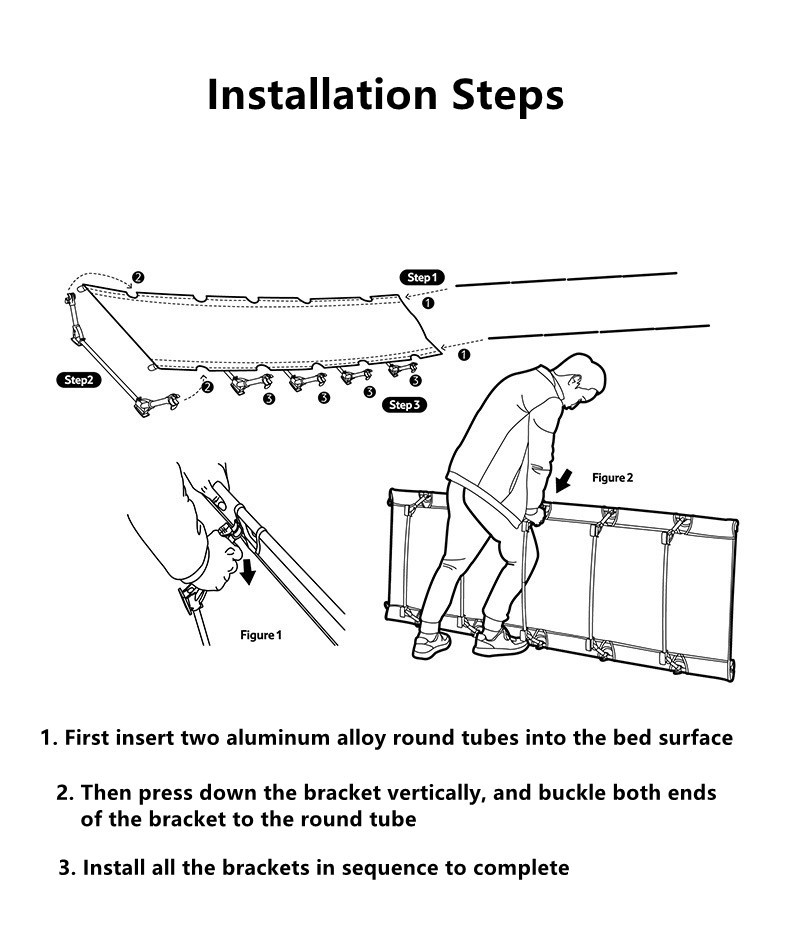 Installation Steps

2

Step 1

1

1

Step2

2

3

3

3

3

Step 3

Figure 2

Figure 1

1. First insert two aluminum alloy round tubes into the bed surface

2. Then press down the bracket vertically, and buckle both ends of the bracket to the round tube

3. Install all the brackets in sequence to complete