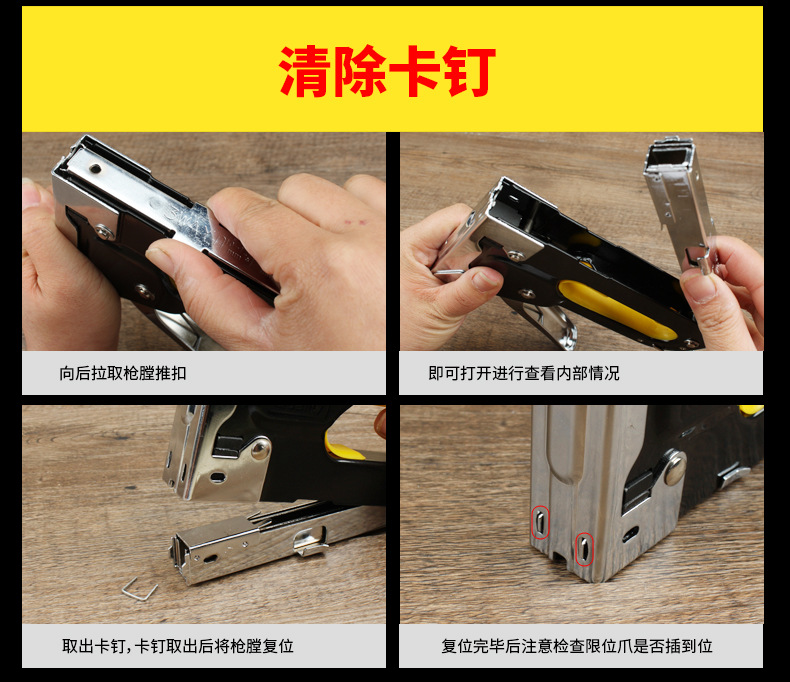 清除卡钉

向后拉取枪膛推扣

即可打开进行查看内部情况

取出卡钉，卡钉取出后将枪膛复位

复位完毕后注意检查限位爪是否插到位