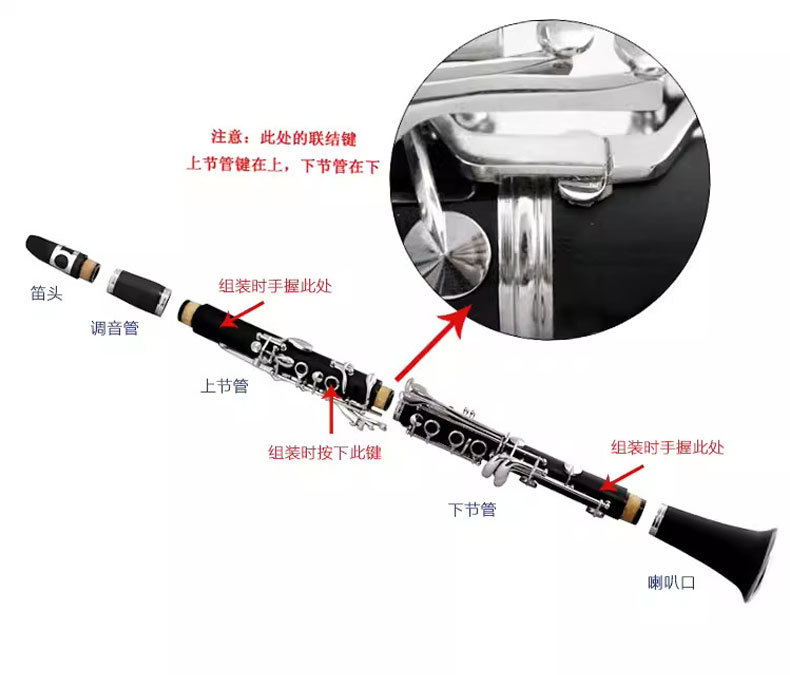 注意：此处的联结键
上节管键在上，下节管在下

笛头

调音管

组装时手握此处

上节管

组装时按下此键

组装时手握此处

下节管

喇叭口