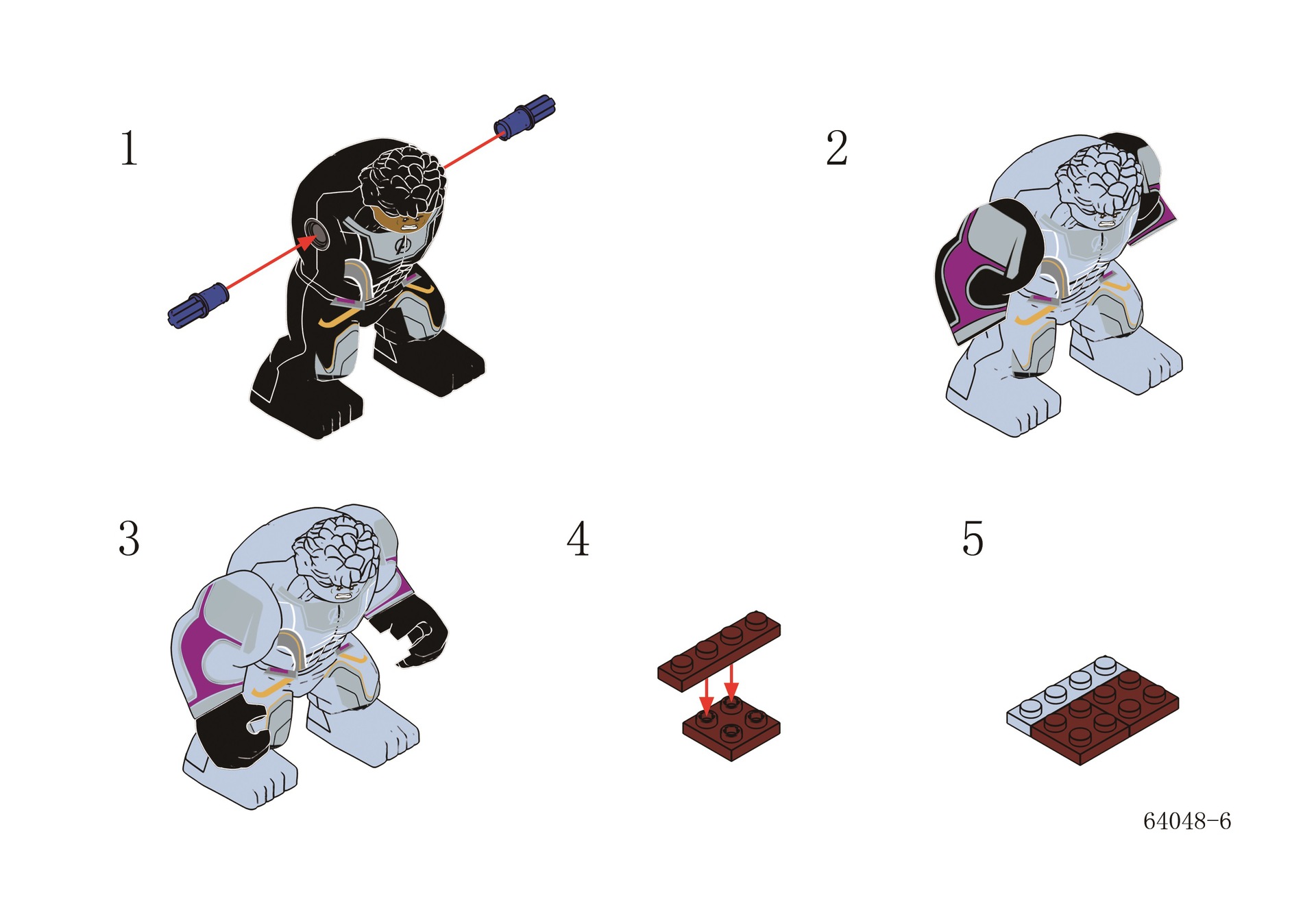 1

2

3

4

5

64048-6