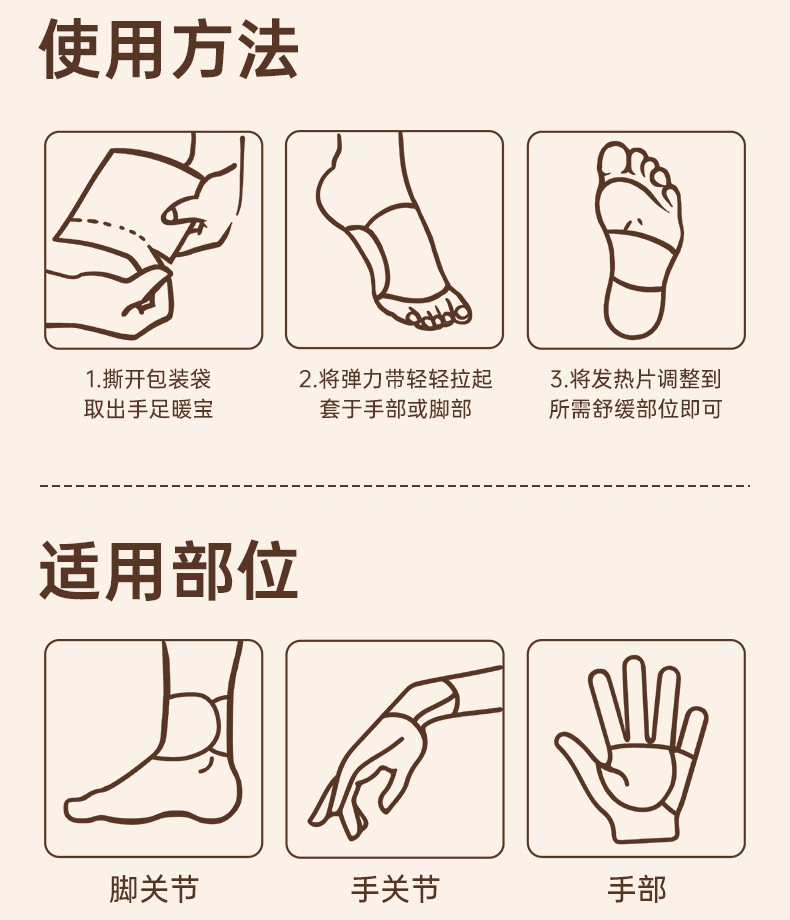 使用方法

1.撕开包装袋
取出手足暖宝

2.将弹力带轻轻拉起
套于手部或脚部

3.将发热片调整到
所需舒缓部位即可

适用部位

脚关节

手关节

手部